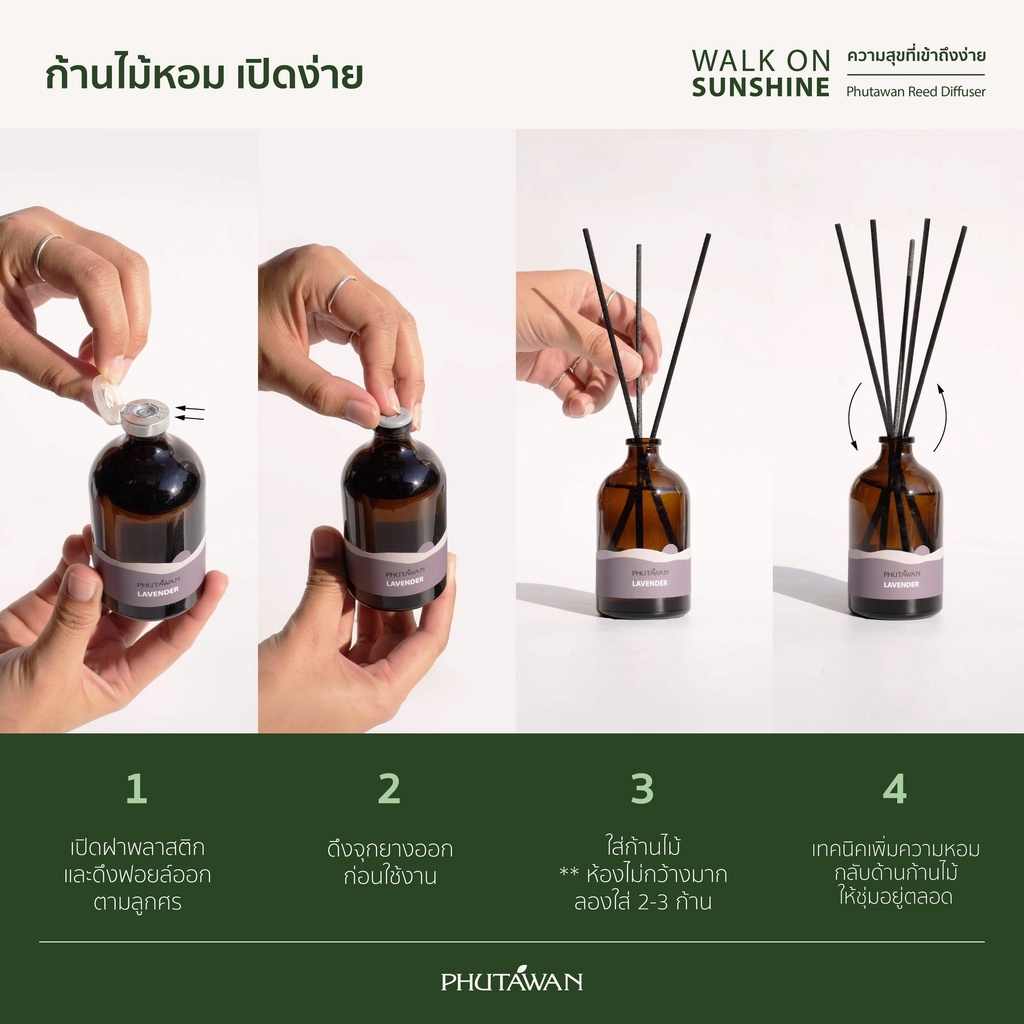 ก้านไม้หอม เปิดง่าย

WALK ON SUNSHINE
ความสุขที่เข้าถึงง่าย
Phutawan Reed Diffuser

PHUTAWAN
LAVENDER

PHUTAWAN
LAVENDER

PHUTAWAN
LAVENDER

PHUTAWAN
LAVENDER

1
เปิดฝาพลาสติก และดึงฟอยล์ออก ตามลูกศร

2
ดึงจุกยางออก ก่อนใช้งาน

3
ใส่ก้านไม้
** ห้องไม่กว้างมาก ลองใส่ 2-3 ก้าน

4
เทคนิคเพิ่มความหอม กลับด้านก้านไม้ ให้ชุ่มอยู่ตลอด

PHUTAWAN