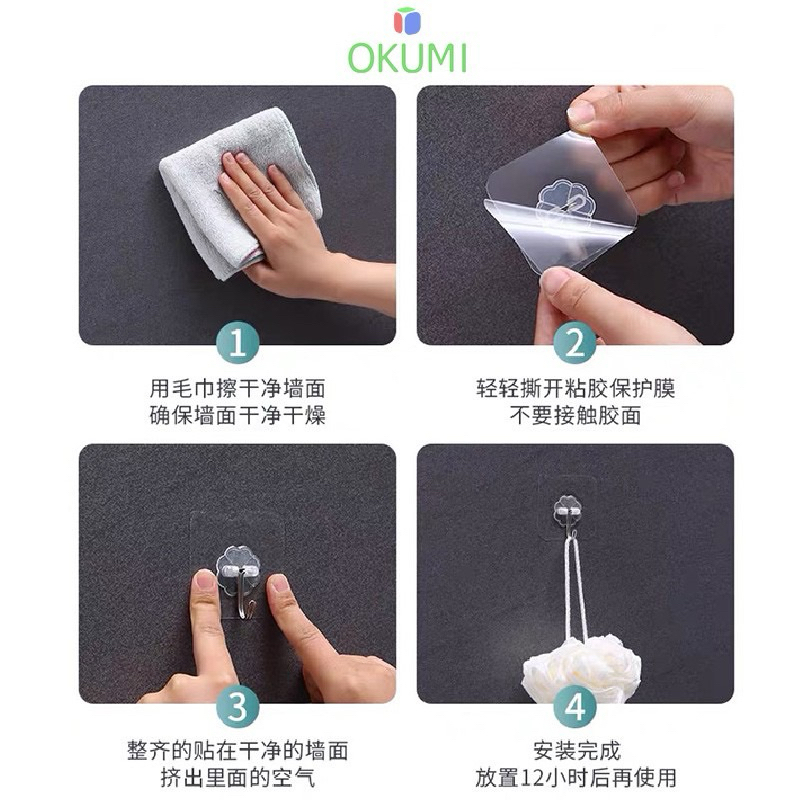 OKUMI

1
用毛巾擦干净墙面
确保墙面干净干燥

2
轻轻撕开粘胶保护膜
不要接触胶面

3
整齐的贴在干净的墙面
挤出里面的空气

4
安装完成
放置12小时后再使用