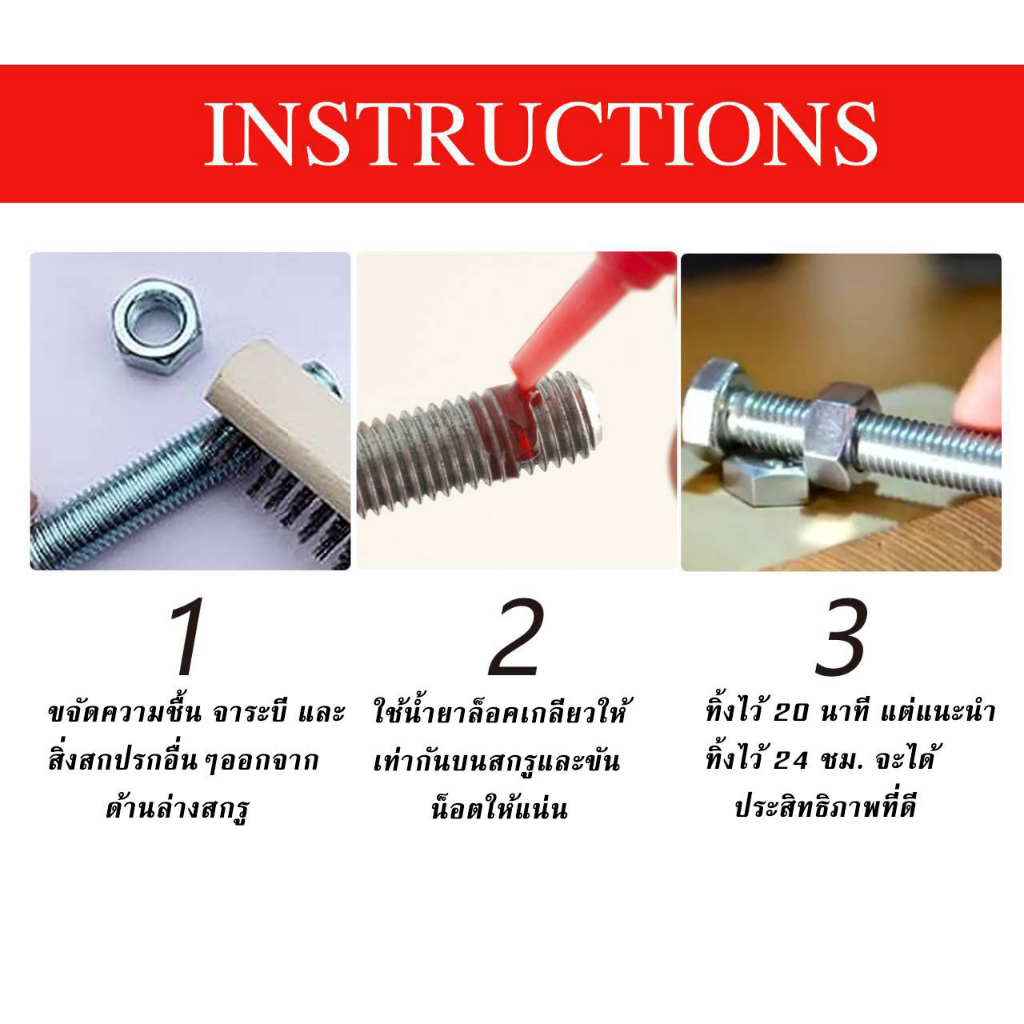 INSTRUCTIONS

1

ขจัดความชื้น จาระบี และสิ่งสกปรกอื่น ๆออกจากด้านล่างสกรู

2

ใช้น้ำยาล็อคเกลียวให้เท่ากันบนสกรูและขันน็อตให้แน่น

3

ทิ้งไว้ 20 นาที แต่แนะนำทิ้งไว้ 24 ชม. จะได้ประสิทธิภาพที่ดี