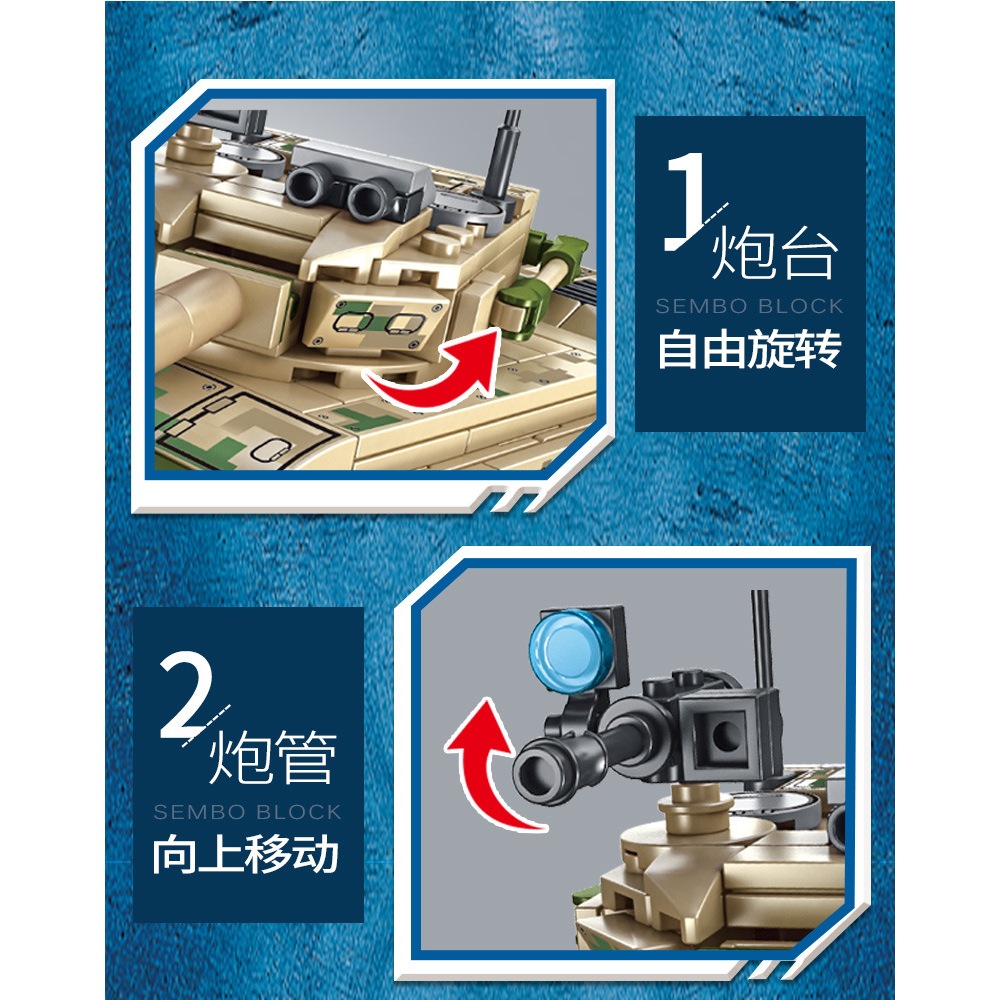 1
炮台
SEMBO BLOCK
自由旋转

2
炮管
SEMBO BLOCK
向上移动