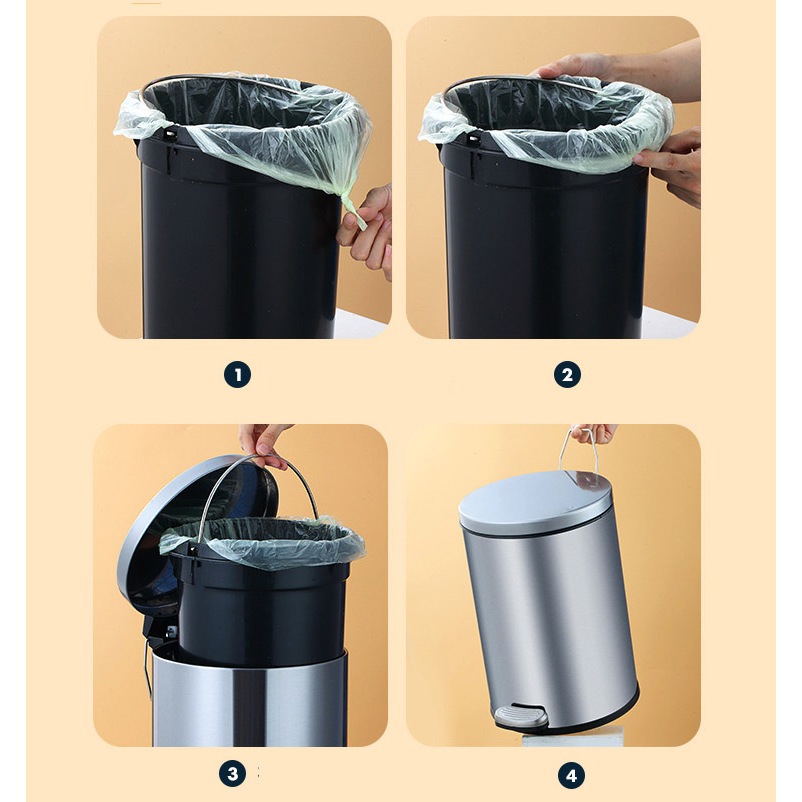 1

2

3

4