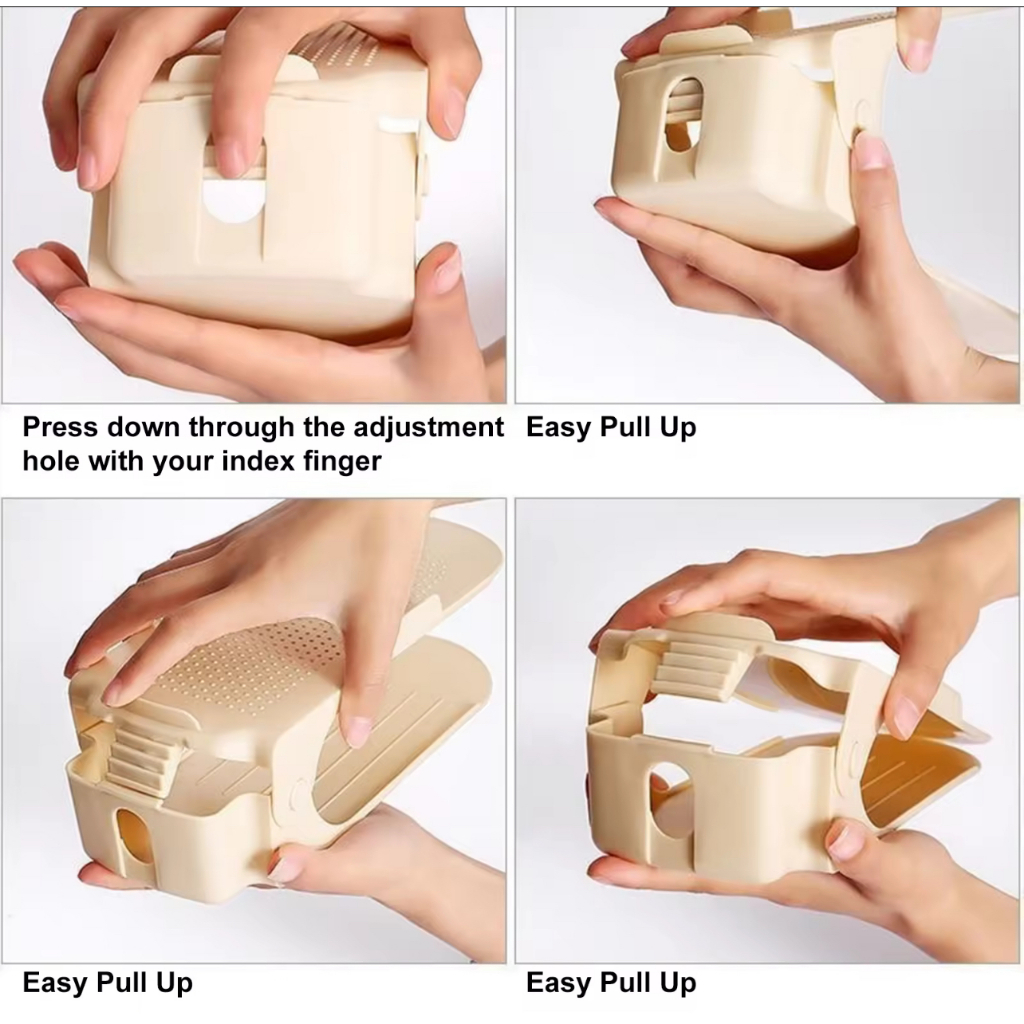 Press down through the adjustment hole with your index finger

Easy Pull Up

Easy Pull Up

Easy Pull Up