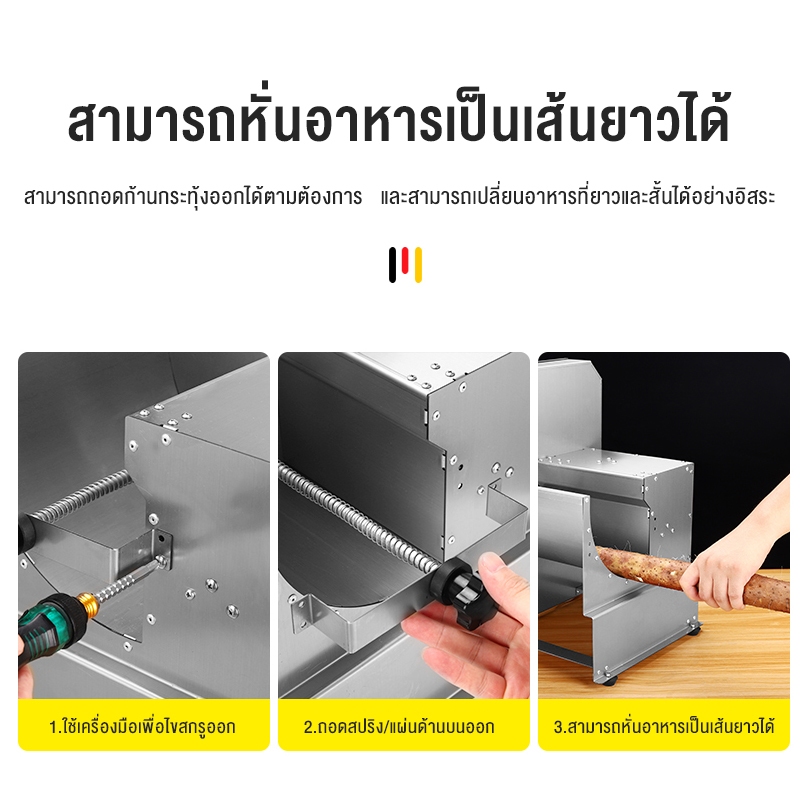 สามารถหั่นอาหารเป็นเส้นยาวได้

สามารถถอดก้านกระทุ้งออกได้ตามต้องการ และสามารถเปลี่ยนอาหารที่ยาวและสั้นได้อย่างอิสระ

1.ใช้เครื่องมือเพื่อไขสกรูออก

2.ถอดสปริง/แผ่นด้านบนออก

3.สามารถหั่นอาหารเป็นเส้นยาวได้