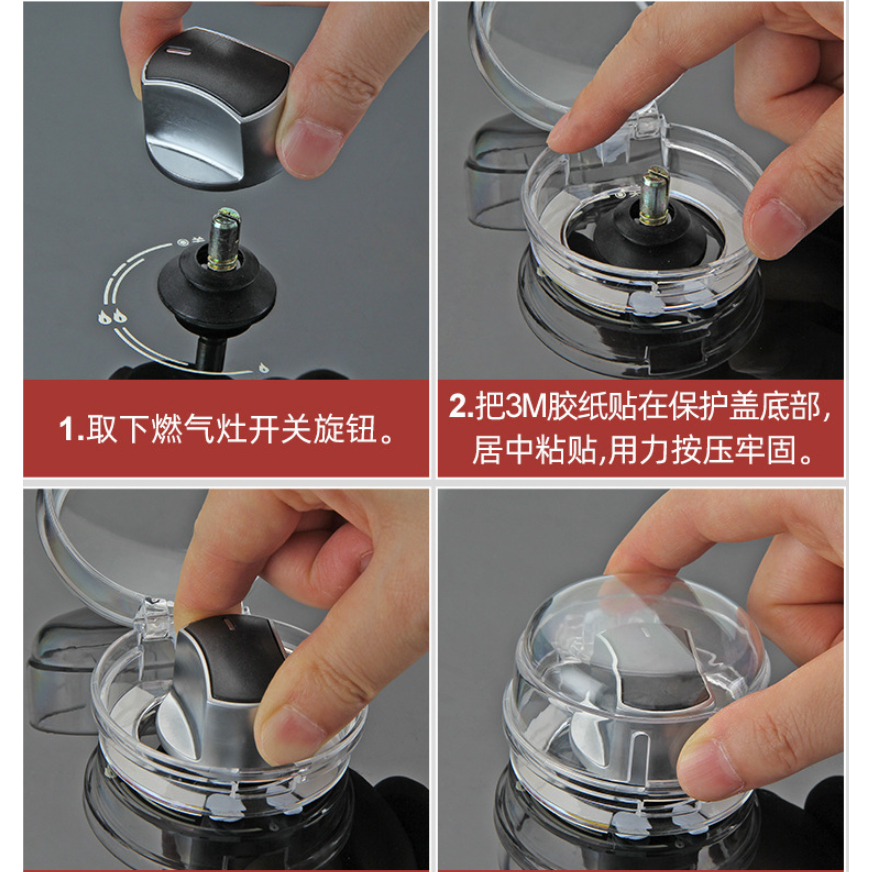 1.取下燃气灶开关旋钮。

2.把3M胶纸贴在保护盖底部，居中粘贴,用力按压牢固。