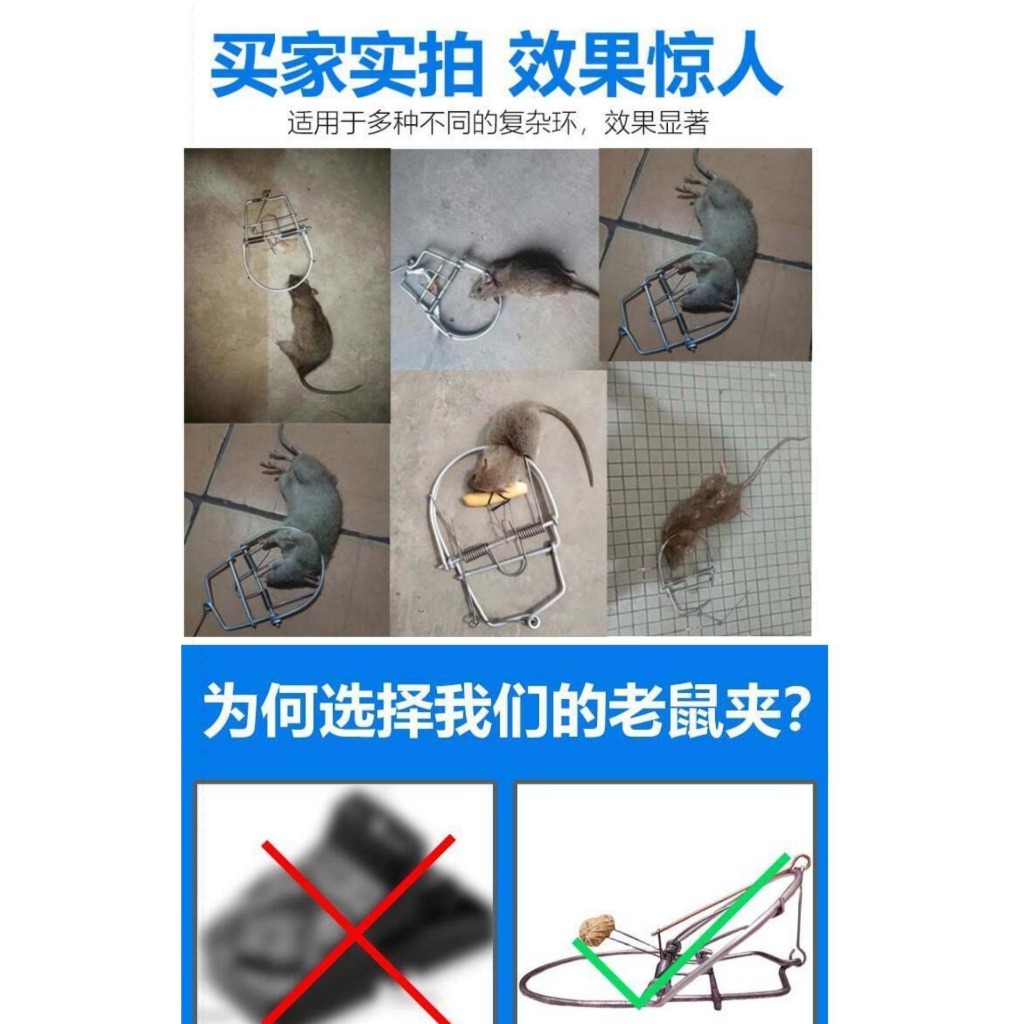 买家实拍 效果惊人
适用于多种不同的复杂环，效果显著

为何选择我们的老鼠夹？