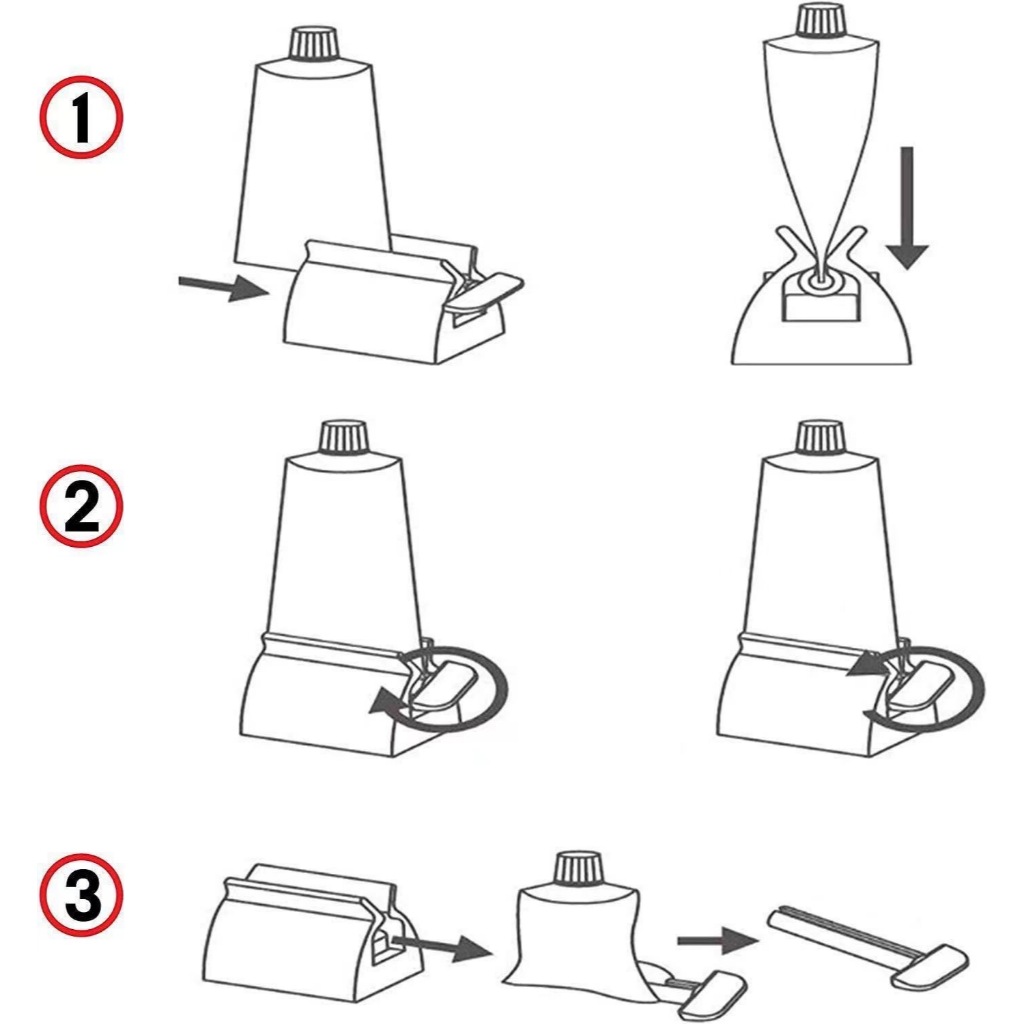 1

2

3