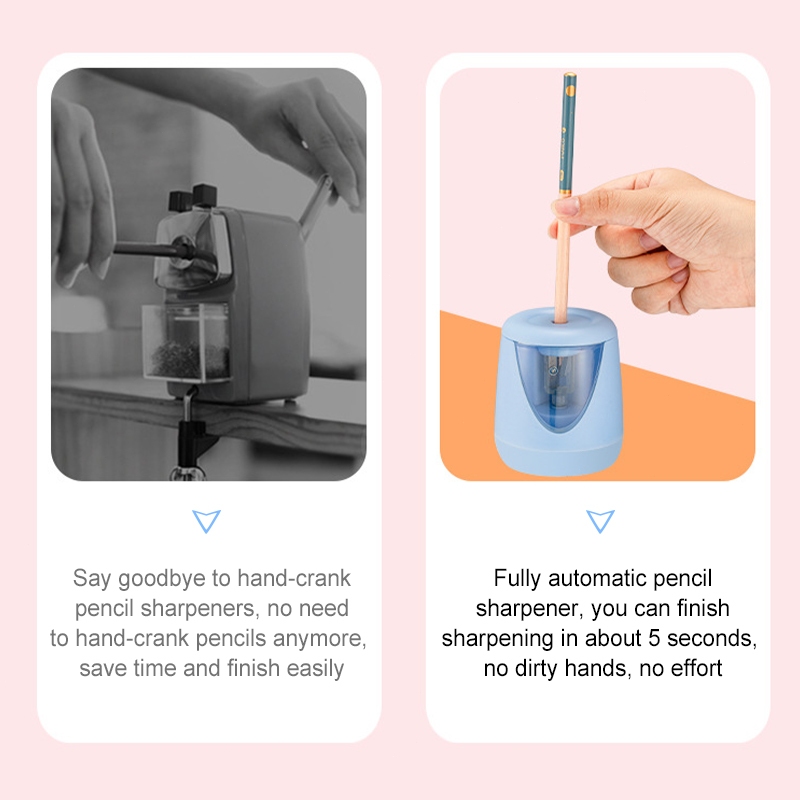 Say goodbye to hand-crank pencil sharpeners, no need to hand-crank pencils anymore, save time and finish easily

Fully automatic pencil sharpener, you can finish sharpening in about 5 seconds, no dirty hands, no effort