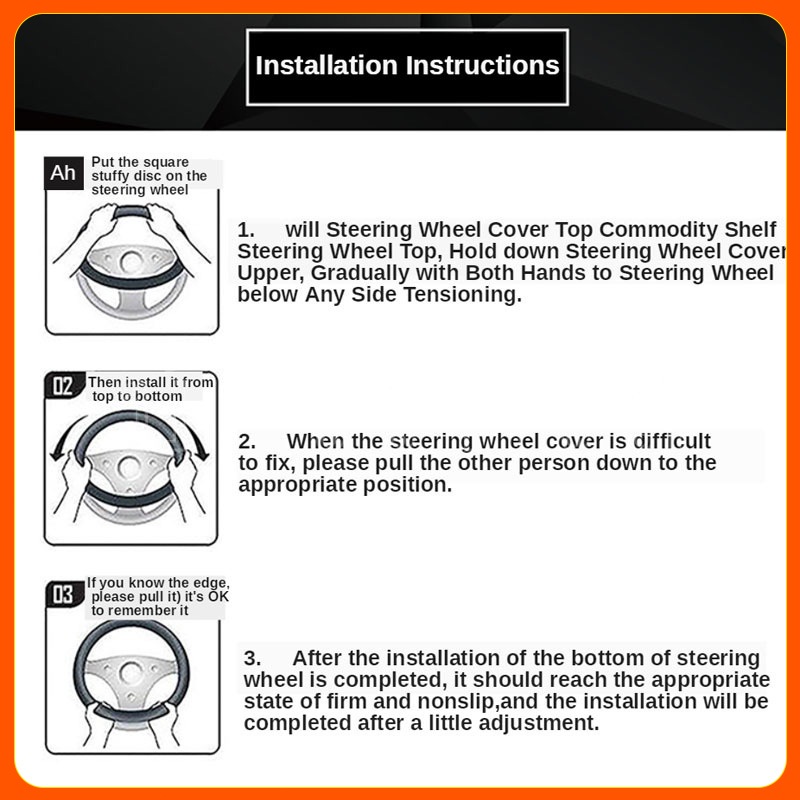 Installation Instructions

Ah Put the square stuffy disc on the steering wheel

1. will Steering Wheel Cover Top Commodity Shelf Steering Wheel Top, Hold down Steering Wheel Cover Upper, Gradually with Both Hands to Steering Wheel below Any Side Tensioning.

02 Then install it from top to bottom

2. When the steering wheel cover is difficult to fix, please pull the other person down to the appropriate position.

03 If you know the edge, please pull it) it's OK to remember it

3. After the installation of the bottom of steering wheel is completed, it should reach the appropriate state of firm and nonslip,and the installation will be completed after a little adjustment.