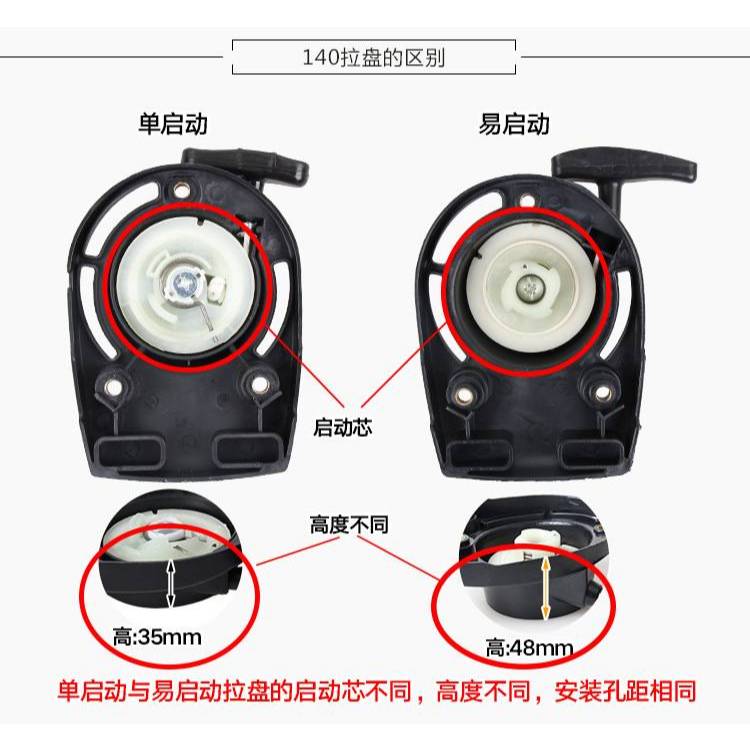 140拉盘的区别

单启动

易启动

启动芯

高度不同

高:35mm

高:48mm

单启动与易启动拉盘的启动芯不同，高度不同，安装孔距相同