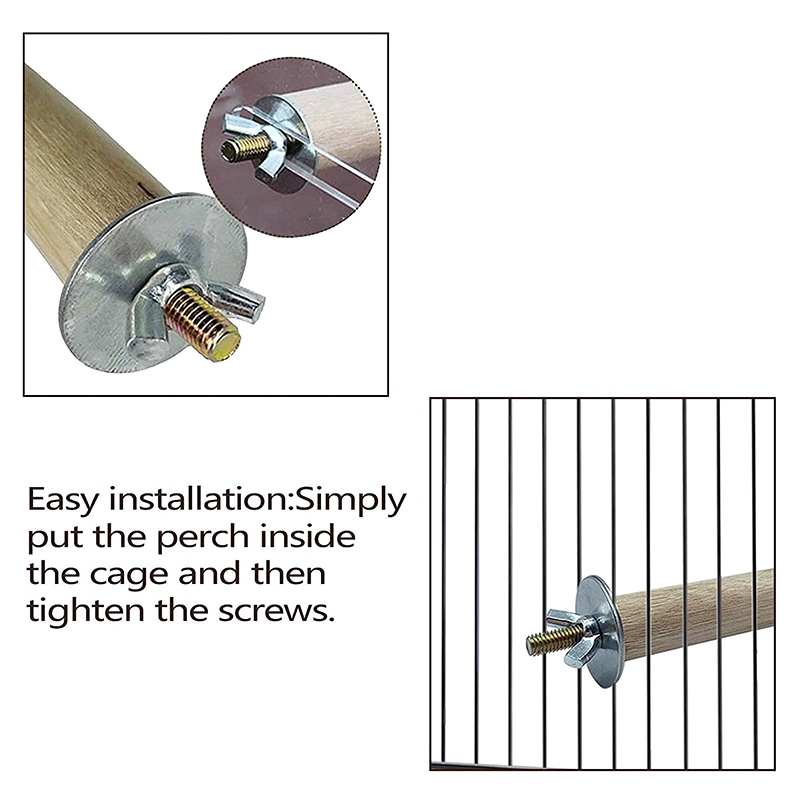 Easy installation:Simply put the perch inside the cage and then tighten the screws.