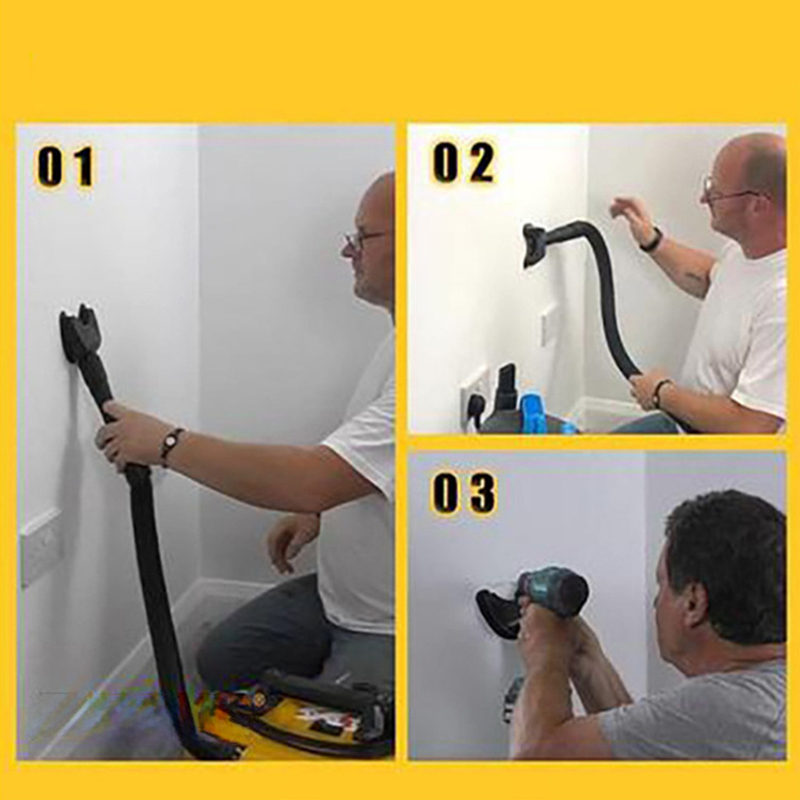 01

02

03