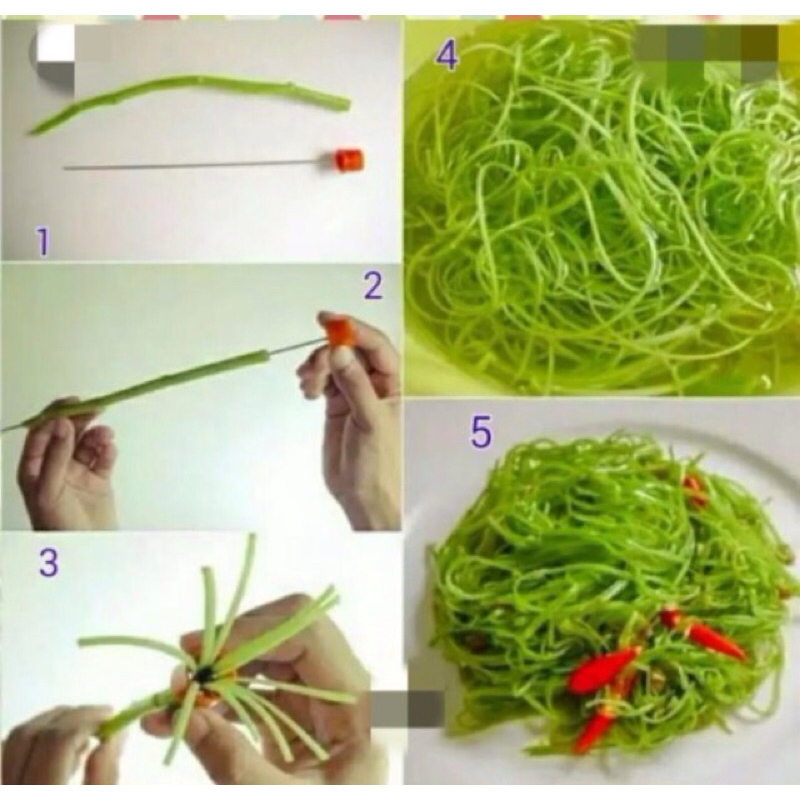 1
2
3
4
5