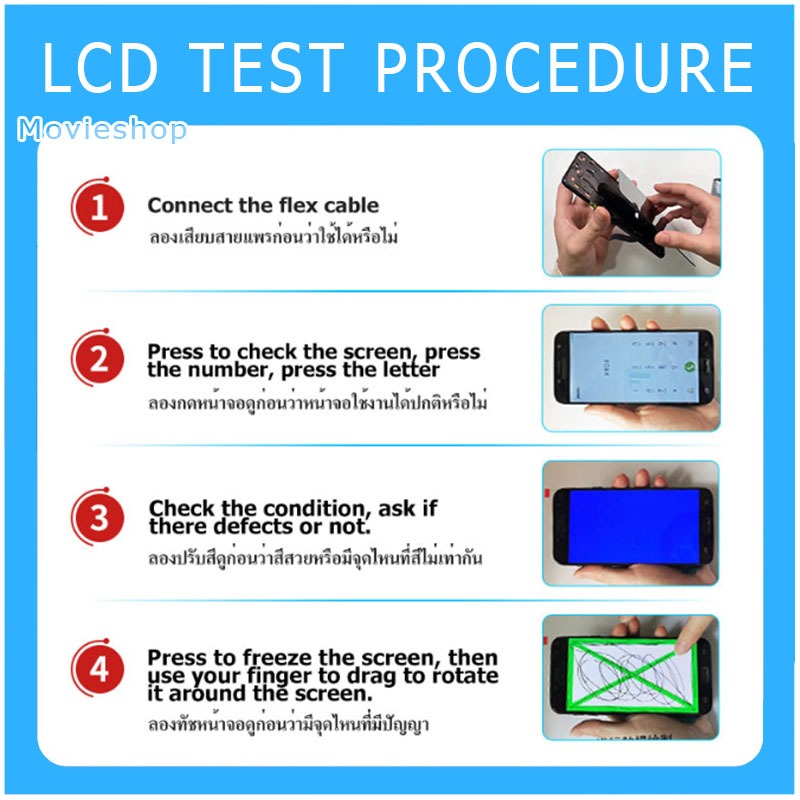 LCD TEST PROCEDURE

Movieshop

1

Connect the flex cable

ลองเสียบสายแพรก่อนว่าใช้ได้หรือไม่

2

Press to check the screen, press the number, press the letter

ลองกดหน้าจอดูก่อนว่าหน้าจอใช้งานได้ปกติหรือไม่

3

Check the condition, ask if there defects or not.

ลองปรับสีดูก่อนว่าสีสวยหรือมีจุดไหนที่สีไม่เท่ากัน

4

Press to freeze the screen, then use your finger to drag to rotate it around the screen.

ลองทัชหน้าจอดูก่อนว่ามีจุดไหนที่มีปัญญา