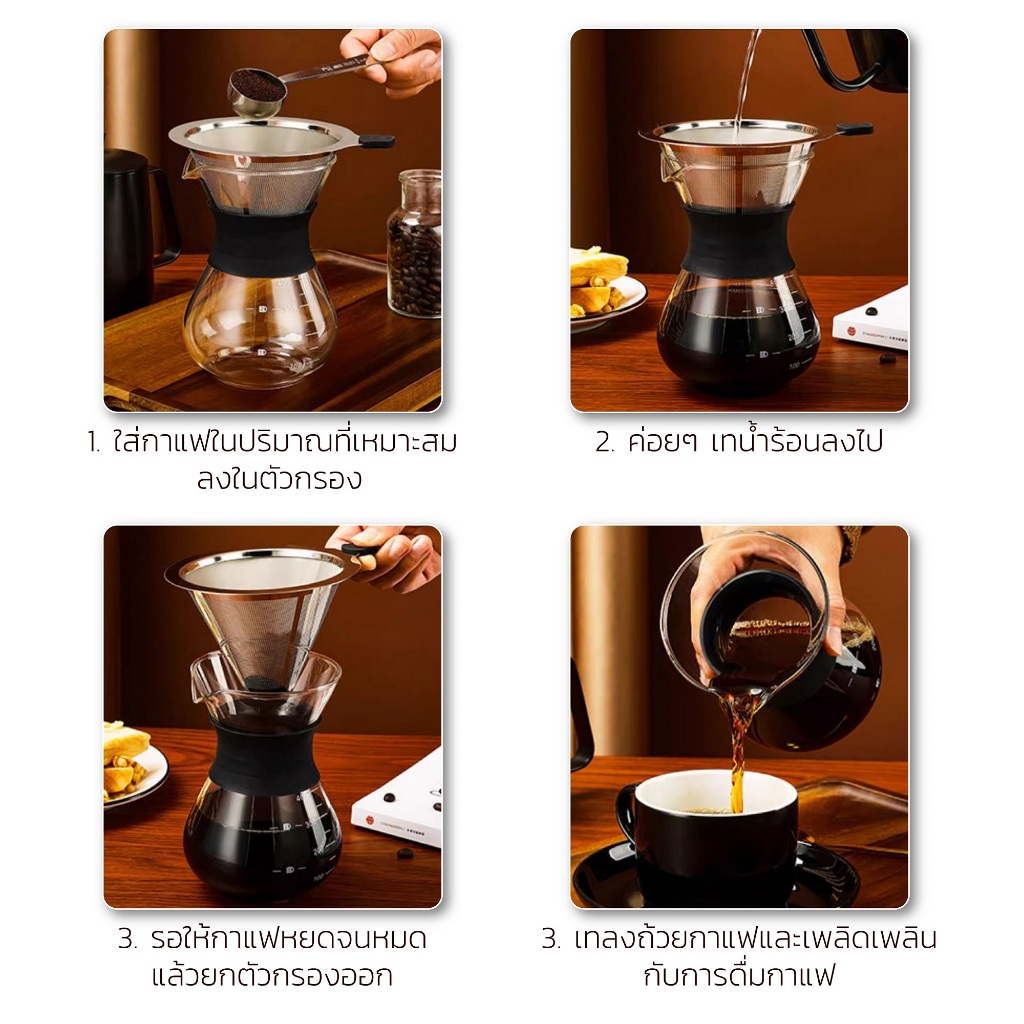 1. ใส่กาแฟในปริมาณที่เหมาะสม ลงในตัวกรอง

2. ค่อยๆ เทน้ำร้อนลงไป

3. รอให้กาแฟหยดจนหมด แล้วยกตัวกรองออก

3. เทลงถ้วยกาแฟและเพลิดเพลิน กับการดื่มกาแฟ