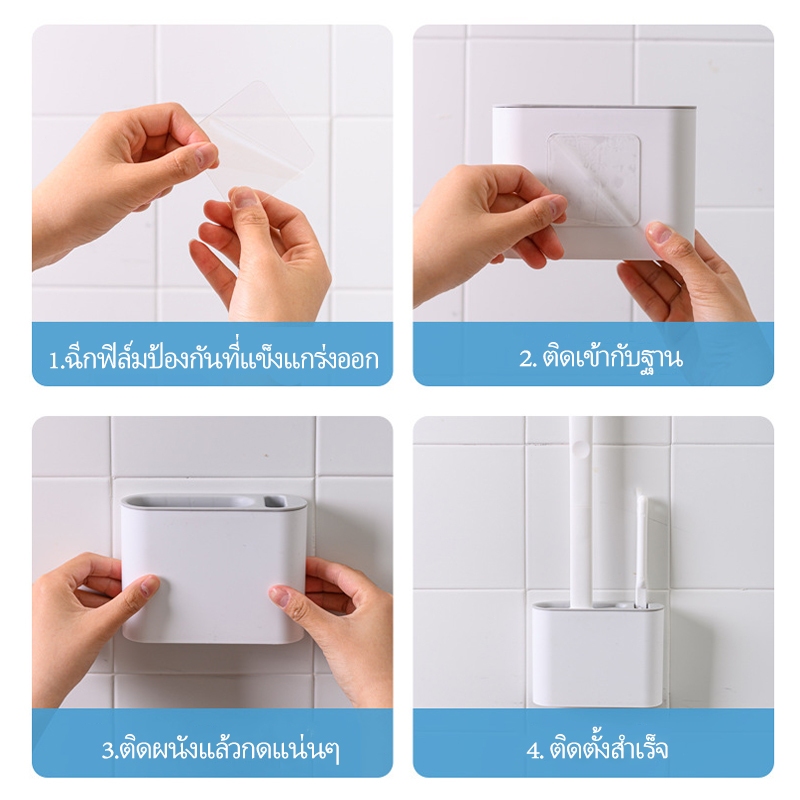 1.ฉีกฟิล์มป้องกันที่แข็งแกร่งออก

2. ติดเข้ากับฐาน

3.ติดผนังแล้วกดแน่นๆ

4. ติดตั้งสำเร็จ