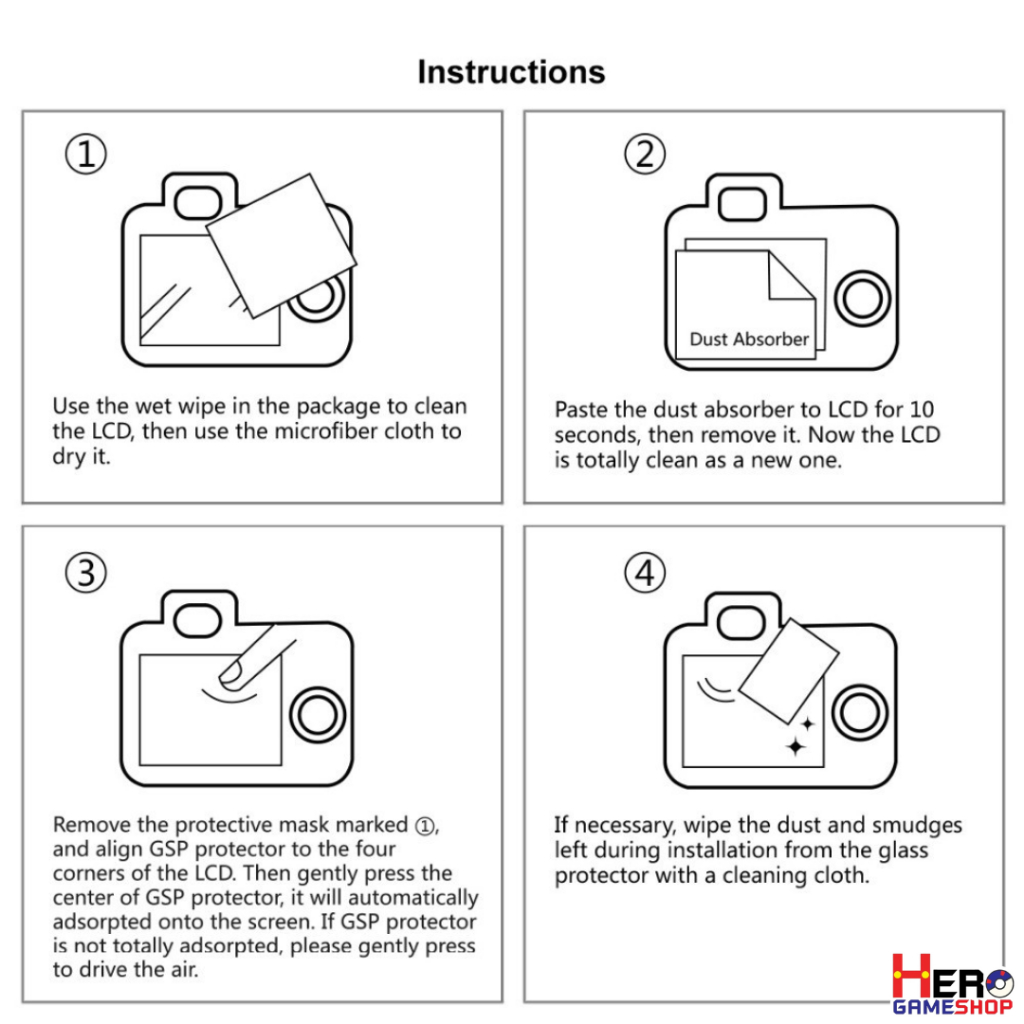 Instructions

①

Use the wet wipe in the package to clean the LCD, then use the microfiber cloth to dry it.

②

Dust Absorber

Paste the dust absorber to LCD for 10 seconds, then remove it. Now the LCD is totally clean as a new one.

③

Remove the protective mask marked ①, and align GSP protector to the four corners of the LCD. Then gently press the center of GSP protector, it will automatically adsorpted onto the screen. If GSP protector is not totally adsorpted, please gently press to drive the air.

④

If necessary, wipe the dust and smudges left during installation from the glass protector with a cleaning cloth.

HERO GAMESHOP