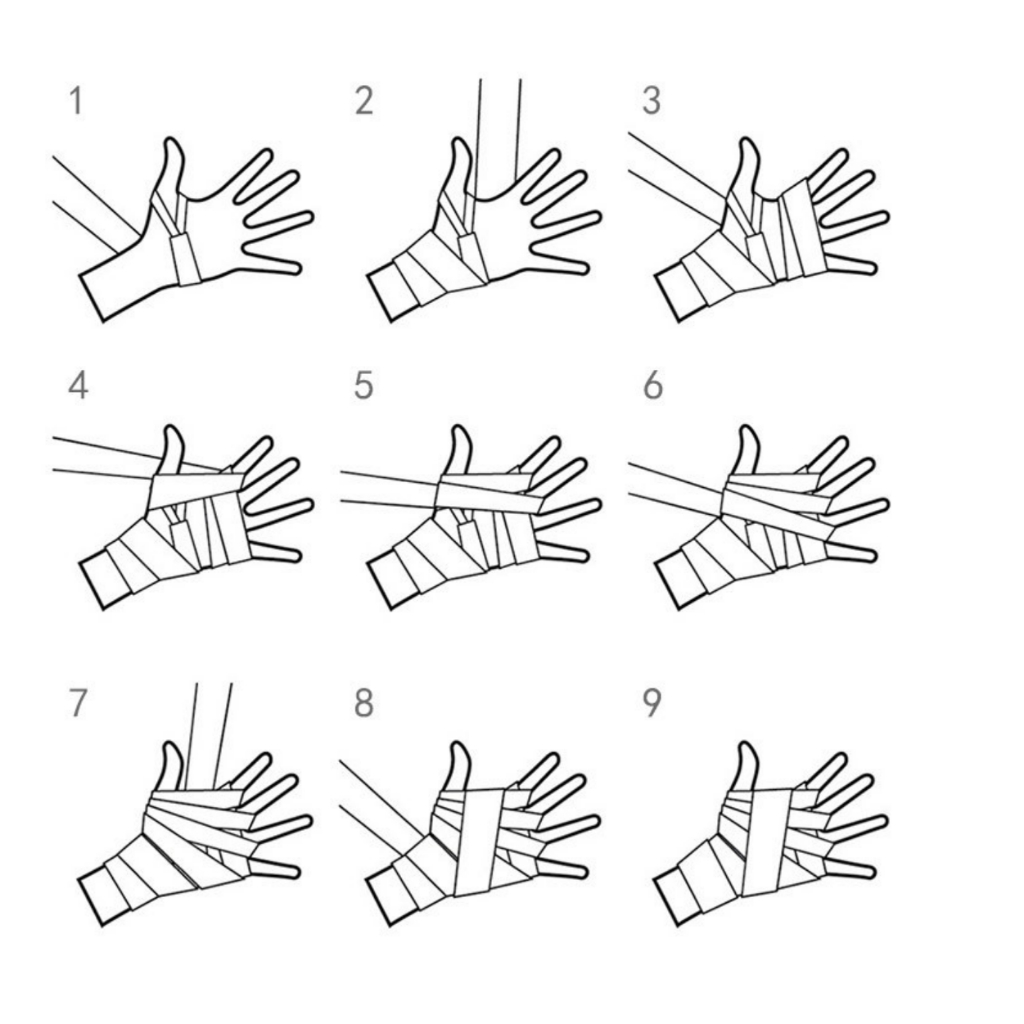 1 2 3
4 5 6
7 8 9