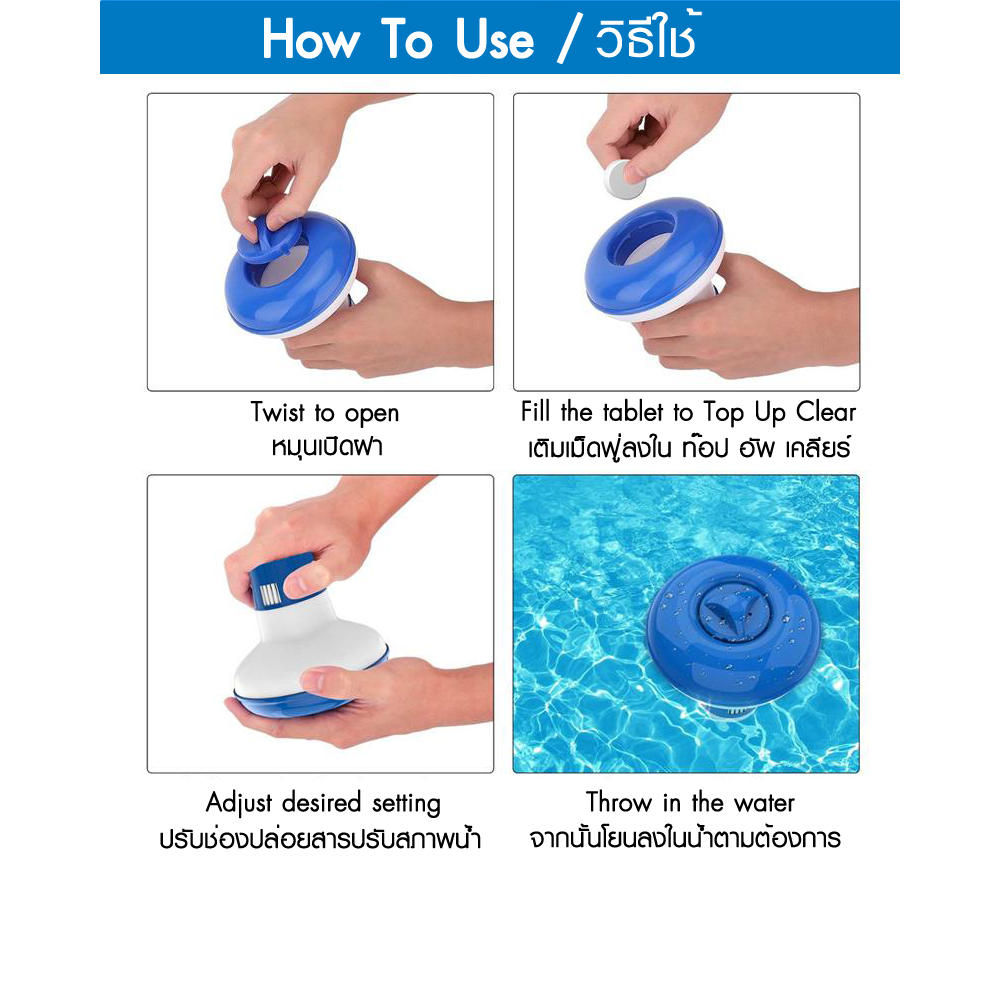 How To Use / วิธีใช้

Twist to open
หมุนเปิดฝา

Fill the tablet to Top Up Clear
เติมเม็ดฟู่ลงใน ท๊อป อัพ เคลียร์

Adjust desired setting
ปรับช่องปล่อยสารปรับสภาพน้ำ

Throw in the water
จากนั้นโยนลงในน้ำตามต้องการ