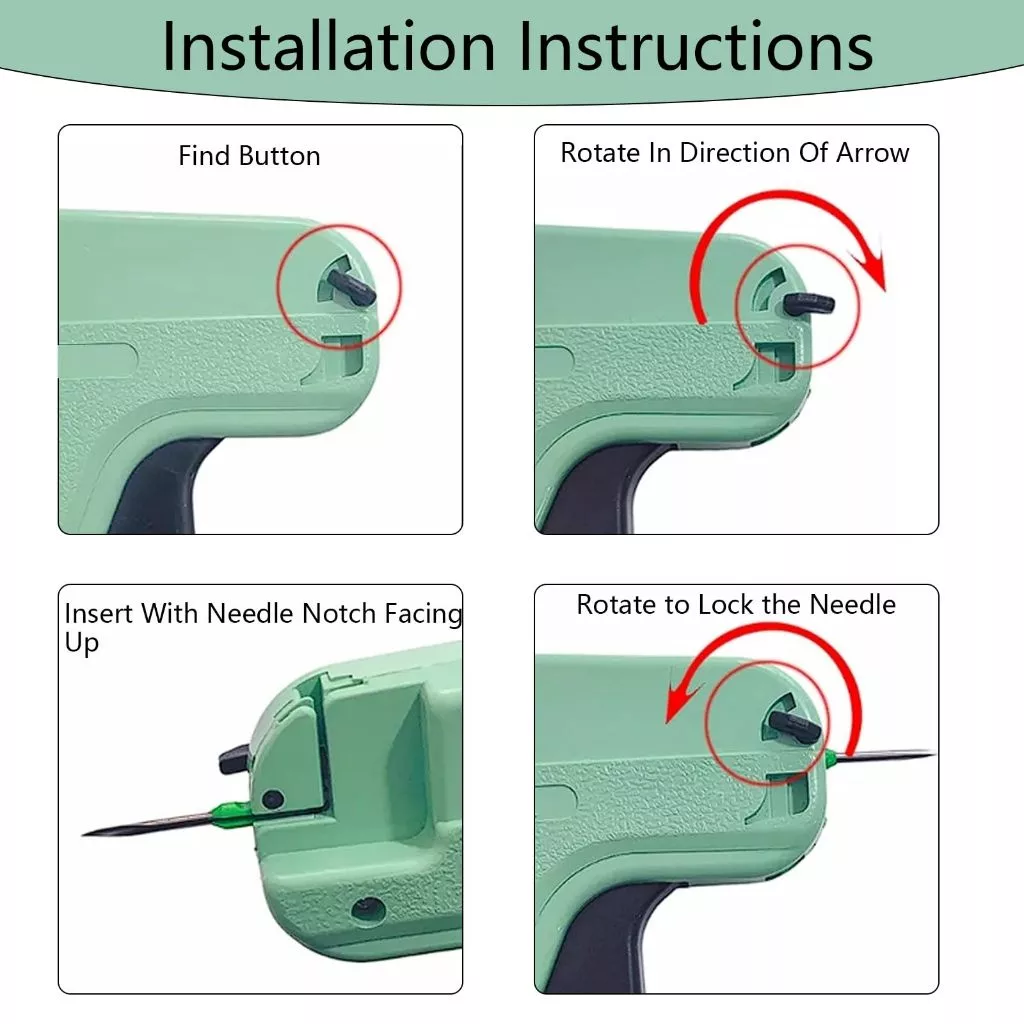 Installation Instructions

Find Button

Rotate In Direction Of Arrow

Insert With Needle Notch Facing Up

Rotate to Lock the Needle