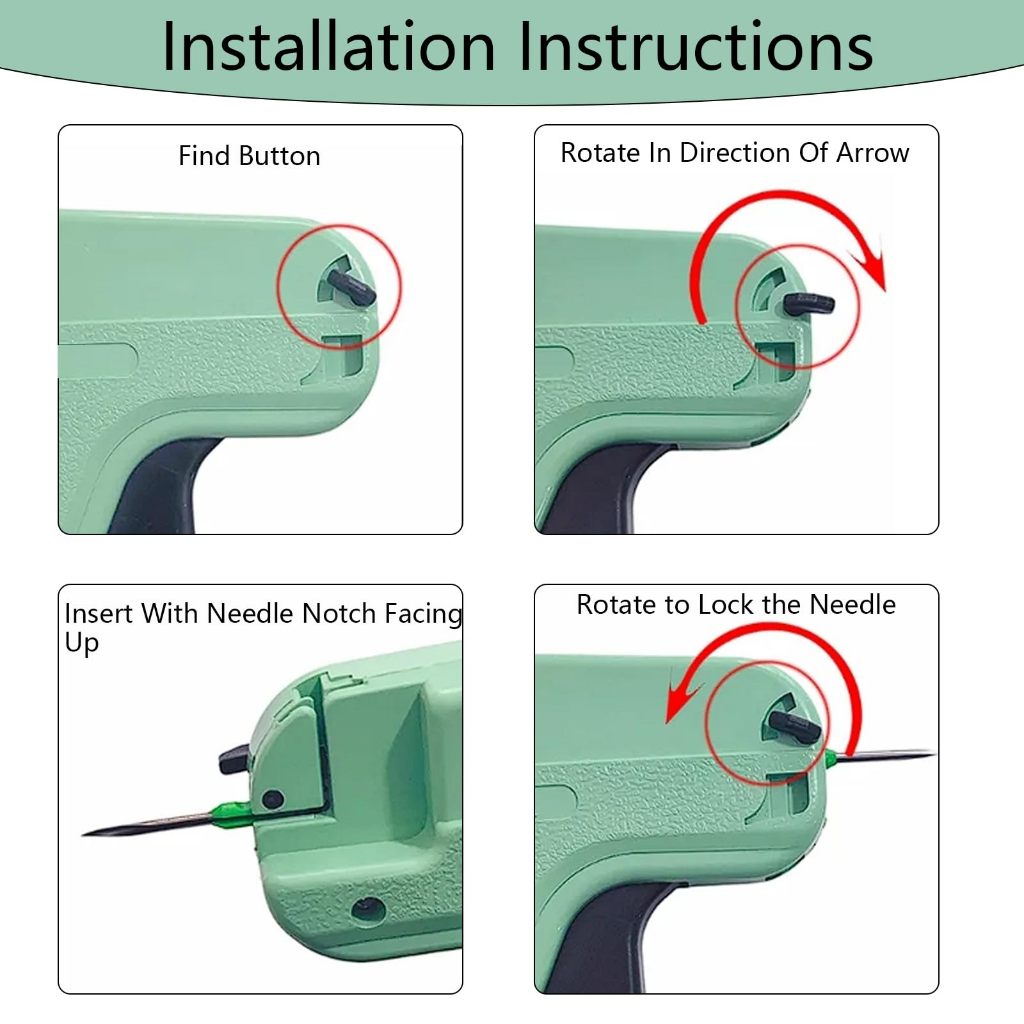 Installation Instructions

Find Button

Rotate In Direction Of Arrow

Insert With Needle Notch Facing Up

Rotate to Lock the Needle