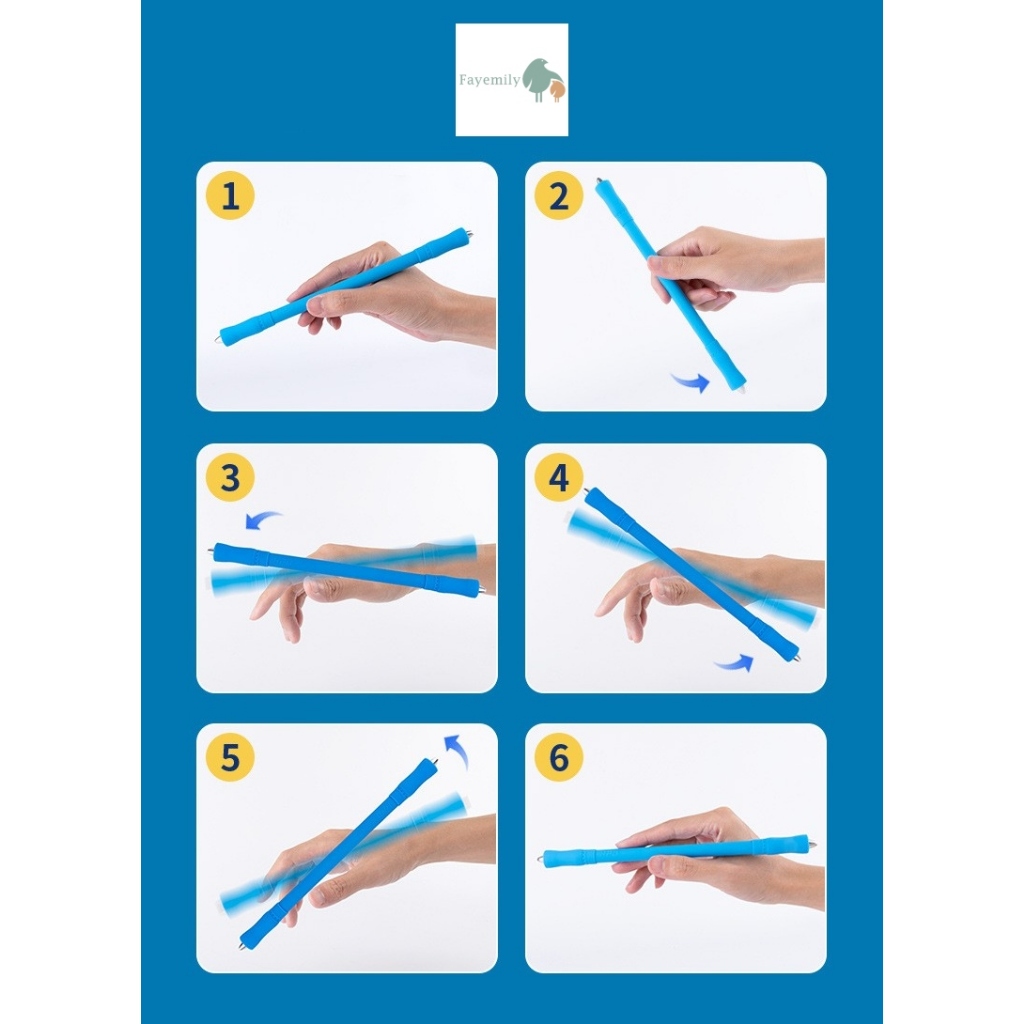 Fayemily

1

2

3

4

5

6