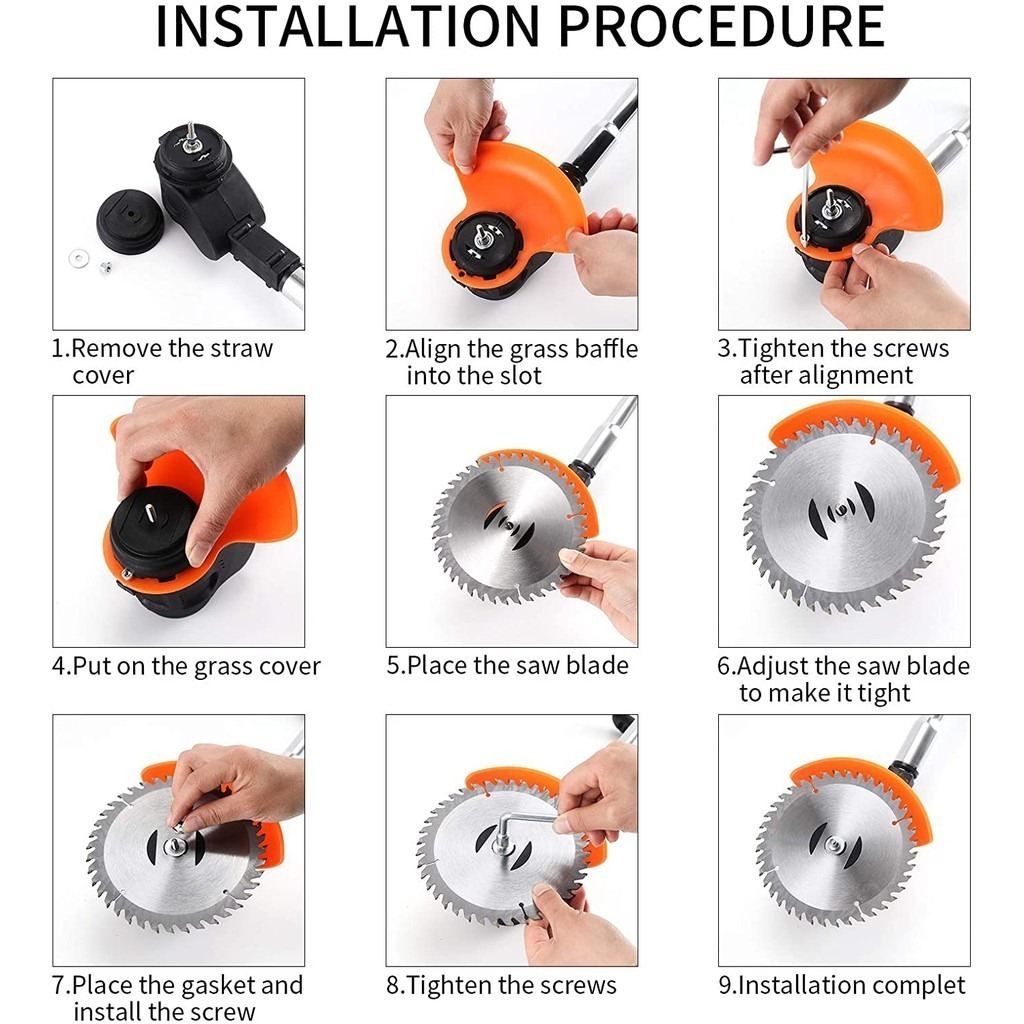 INSTALLATION PROCEDURE

1.Remove the straw cover

2.Align the grass baffle into the slot

3.Tighten the screws after alignment

4.Put on the grass cover

5.Place the saw blade

6.Adjust the saw blade to make it tight

7.Place the gasket and install the screw

8.Tighten the screws

9.Installation complet