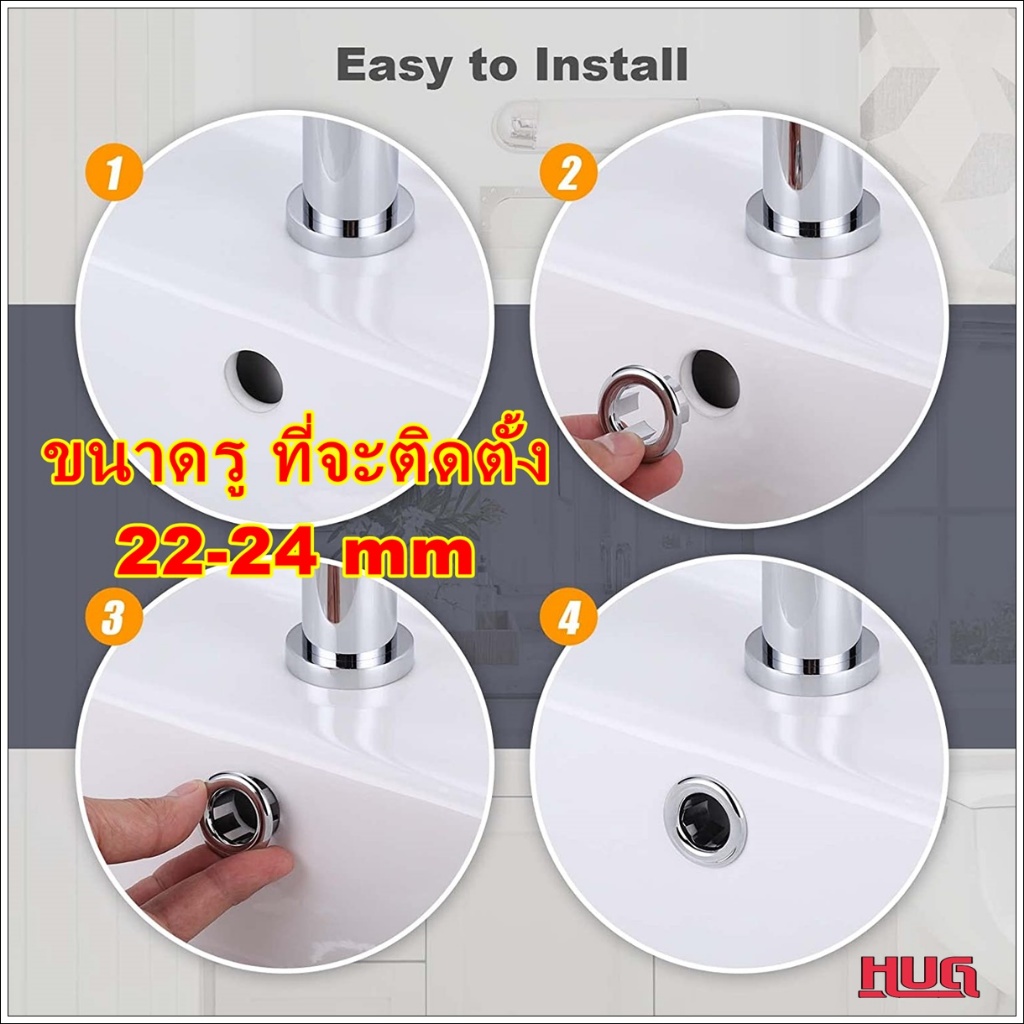 Easy to Install

1

2

ขนาดรู ที่จะติดตั้ง
22-24 mm

3

4

HUG