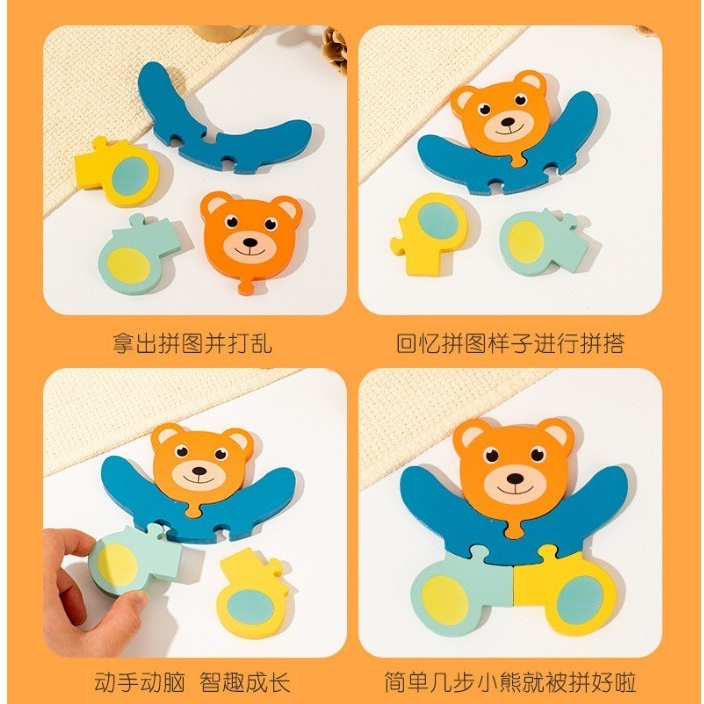 拿出拼图并打乱

回忆拼图样子进行拼搭

动手动脑 智趣成长

简单几步小熊就被拼好啦