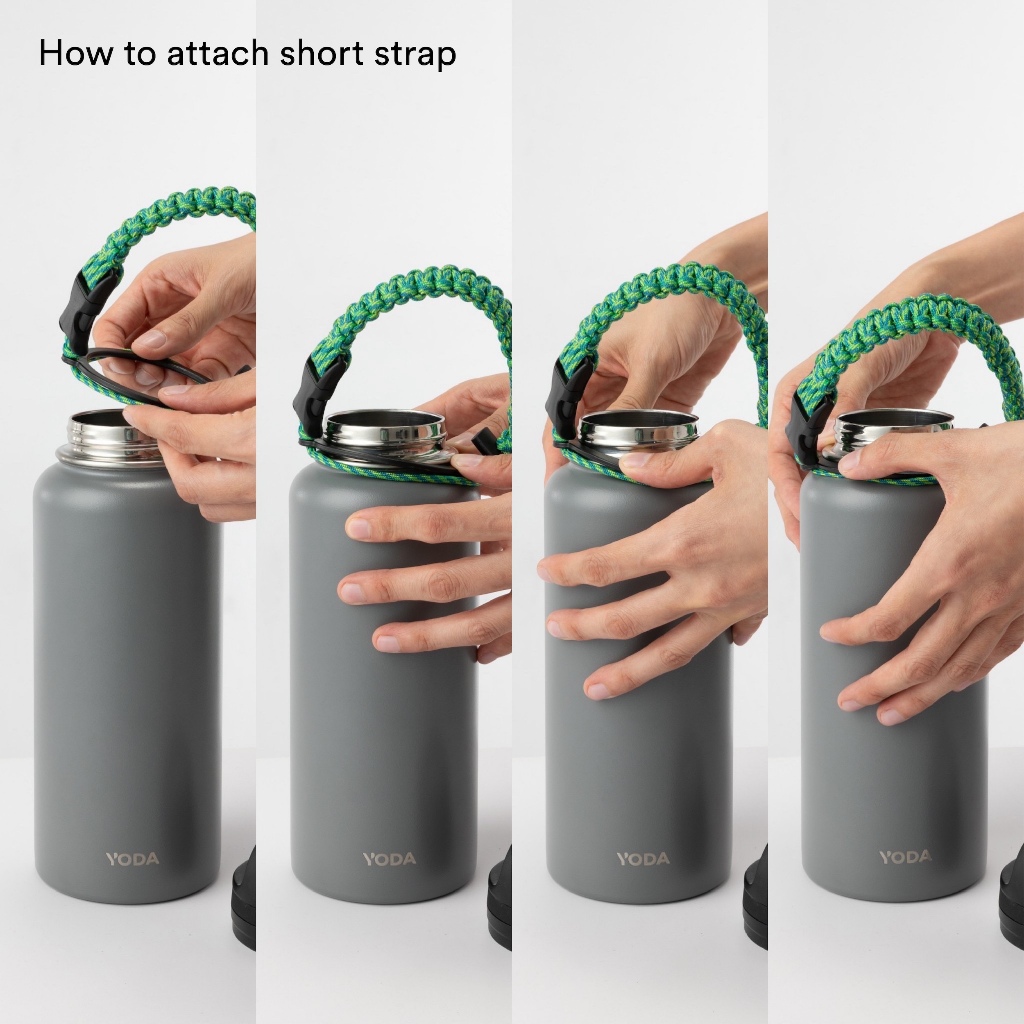 How to attach short strap

YODA

YODA

YODA

YODA