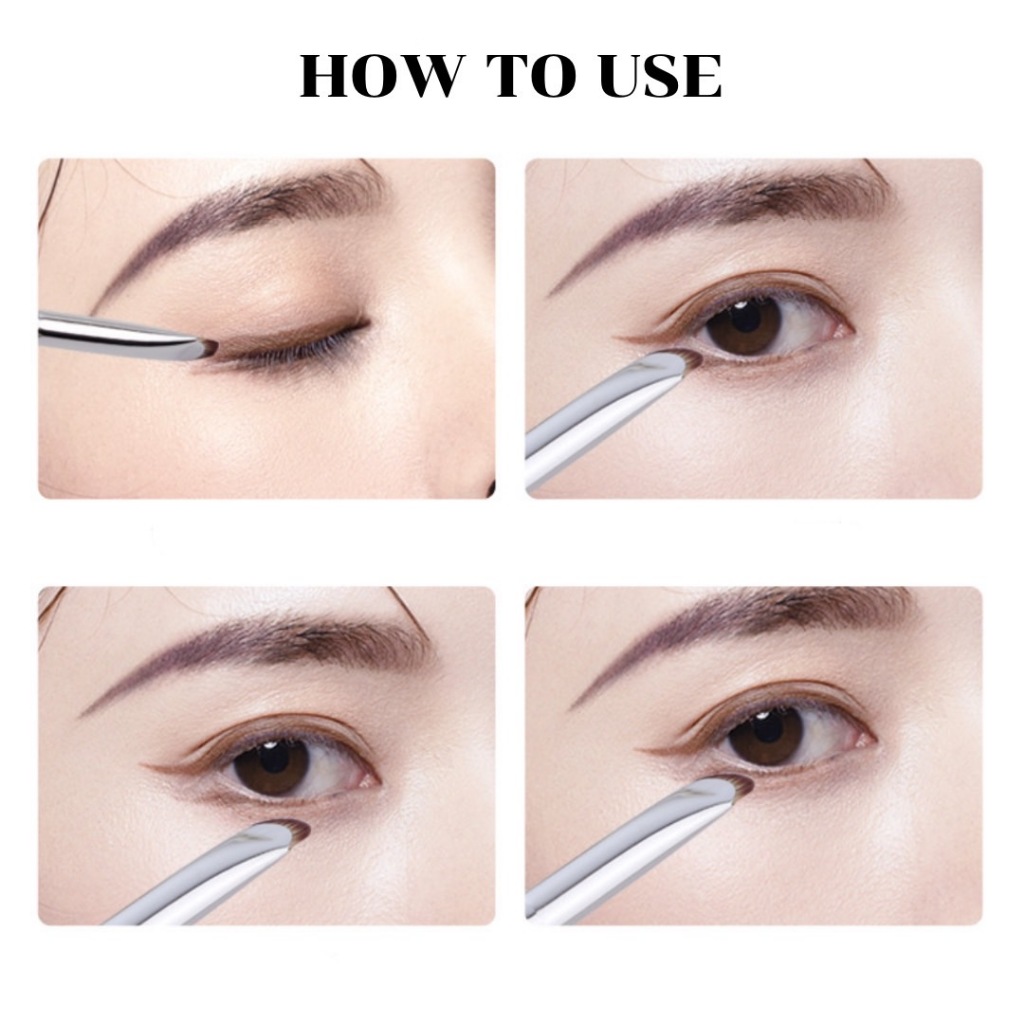 HOW TO USE