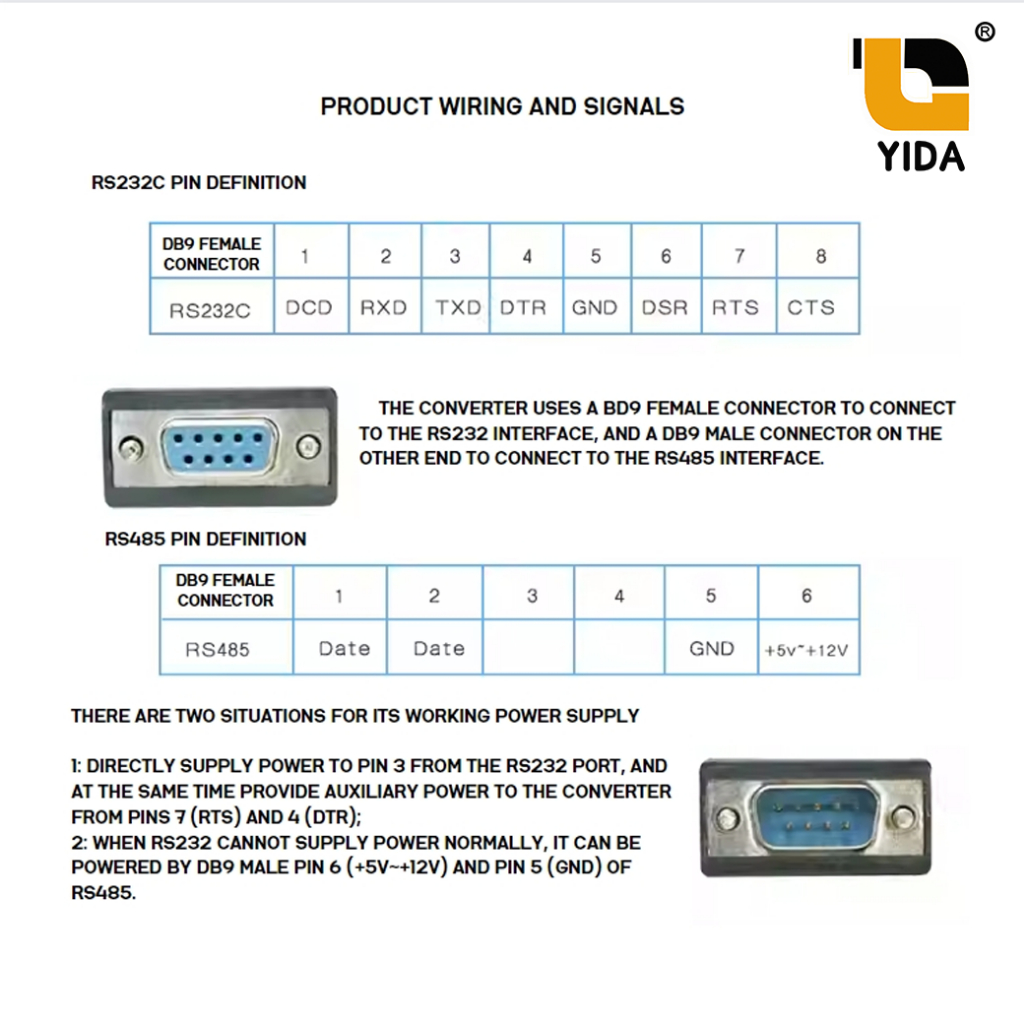 ®
YIDA

PRODUCT WIRING AND SIGNALS

RS232C PIN DEFINITION

| DB9 FEMALE CONNECTOR | 1 | 2 | 3 | 4 | 5 | 6 | 7 | 8 |
|---|---|---|---|---|---|---|---|---|
| RS232C | DCD | RXD | TXD | DTR | GND | DSR | RTS | CTS |

THE CONVERTER USES A BD9 FEMALE CONNECTOR TO CONNECT TO THE RS232 INTERFACE, AND A DB9 MALE CONNECTOR ON THE OTHER END TO CONNECT TO THE RS485 INTERFACE.

RS485 PIN DEFINITION

| DB9 FEMALE CONNECTOR | 1 | 2 | 3 | 4 | 5 | 6 |
|---|---|---|---|---|---|---|
| RS485 | Date | Date | | | GND | +5v~+12V |

THERE ARE TWO SITUATIONS FOR ITS WORKING POWER SUPPLY

1: DIRECTLY SUPPLY POWER TO PIN 3 FROM THE RS232 PORT, AND AT THE SAME TIME PROVIDE AUXILIARY POWER TO THE CONVERTER FROM PINS 7 (RTS) AND 4 (DTR);
2: WHEN RS232 CANNOT SUPPLY POWER NORMALLY, IT CAN BE POWERED BY DB9 MALE PIN 6 (+5V~+12V) AND PIN 5 (GND) OF RS485.