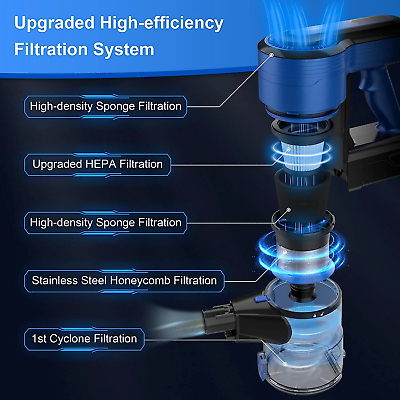 Upgraded High-efficiency Filtration System

High-density Sponge Filtration

Upgraded HEPA Filtration

High-density Sponge Filtration

Stainless Steel Honeycomb Filtration

1st Cyclone Filtration