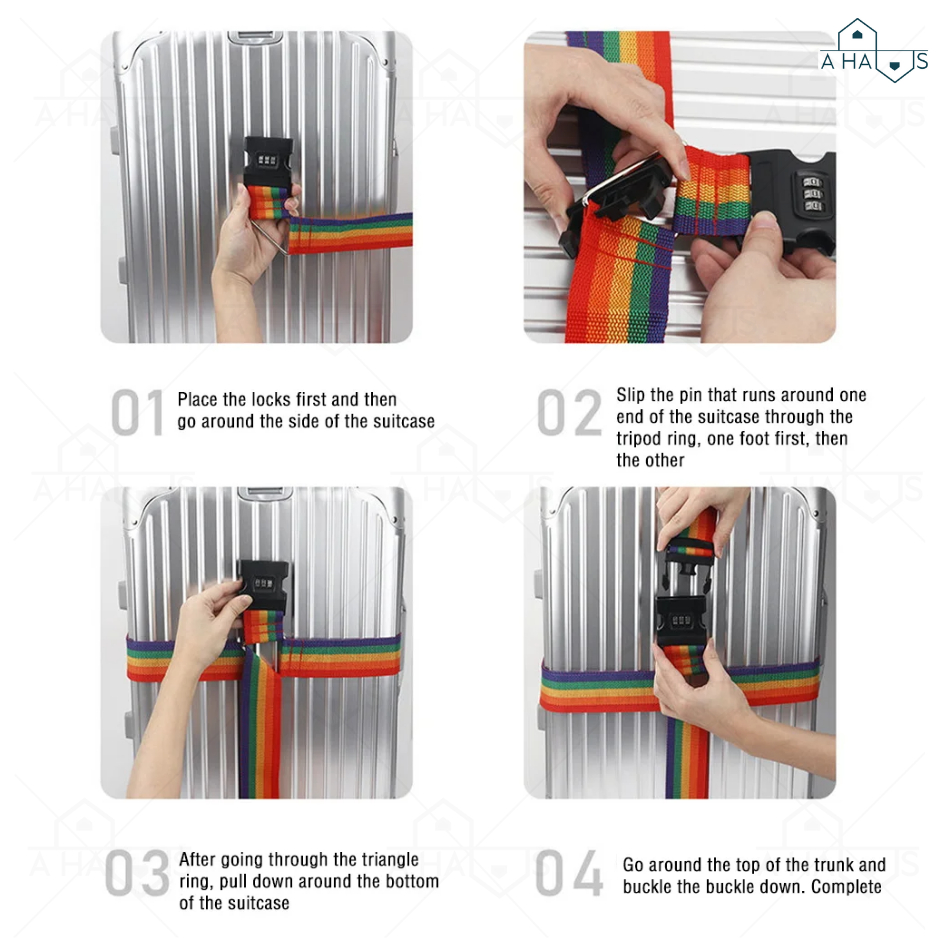 A HA S

01 Place the locks first and then go around the side of the suitcase

02 Slip the pin that runs around one end of the suitcase through the tripod ring, one foot first, then the other

03 After going through the triangle ring, pull down around the bottom of the suitcase

04 Go around the top of the trunk and buckle the buckle down. Complete