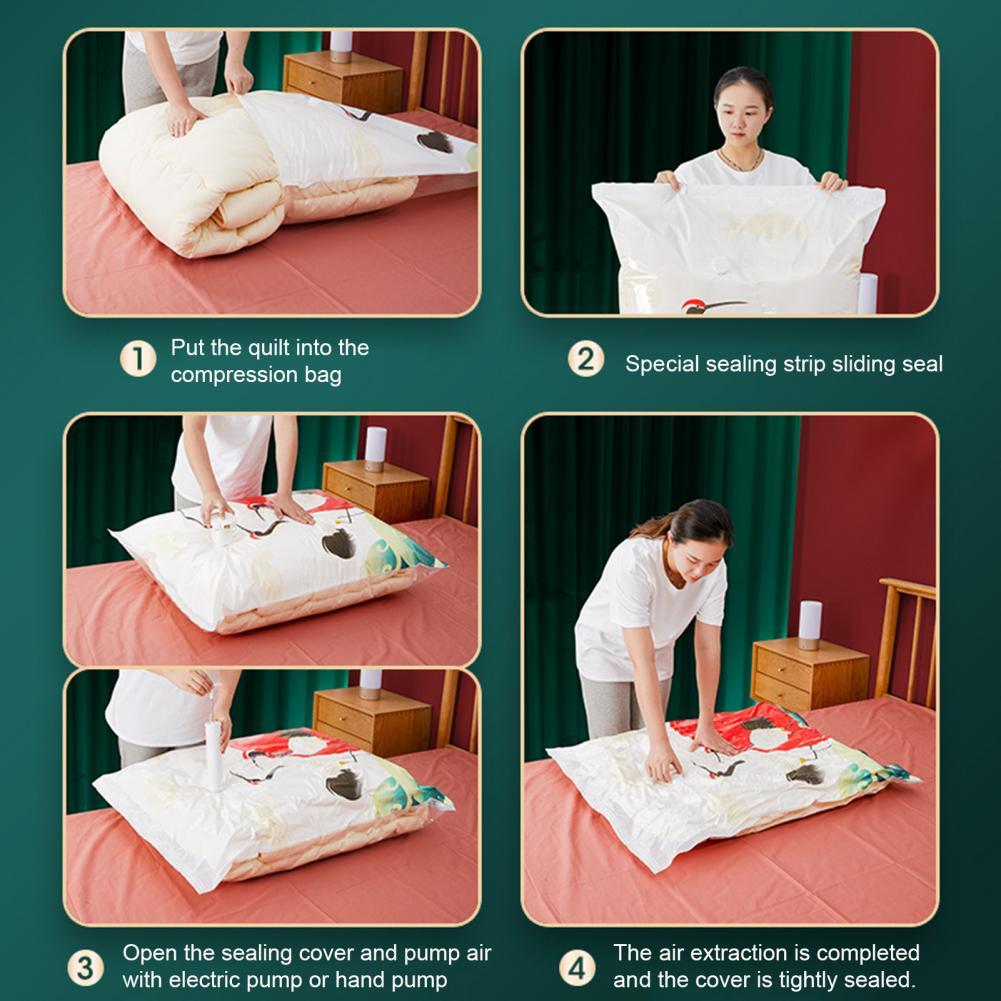 1 Put the quilt into the compression bag

2 Special sealing strip sliding seal

3 Open the sealing cover and pump air with electric pump or hand pump

4 The air extraction is completed and the cover is tightly sealed.