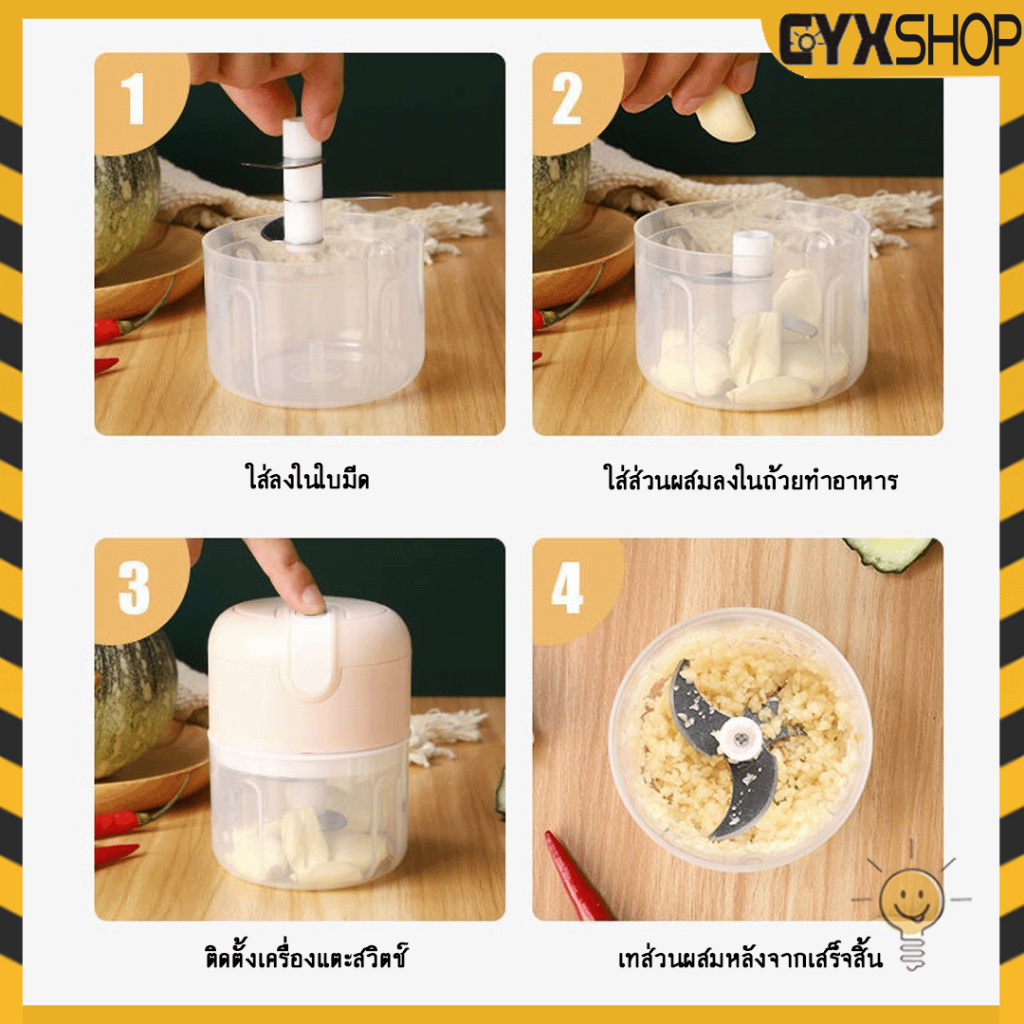 CYXSHOP

1

ใส่ลงในใบมีด

2

ใส่ส่วนผสมลงในถ้วยทำอาหาร

3

ติดตั้งเครื่องแตะสวิตช์

4

เทส่วนผสมหลังจากเสร็จสิ้น