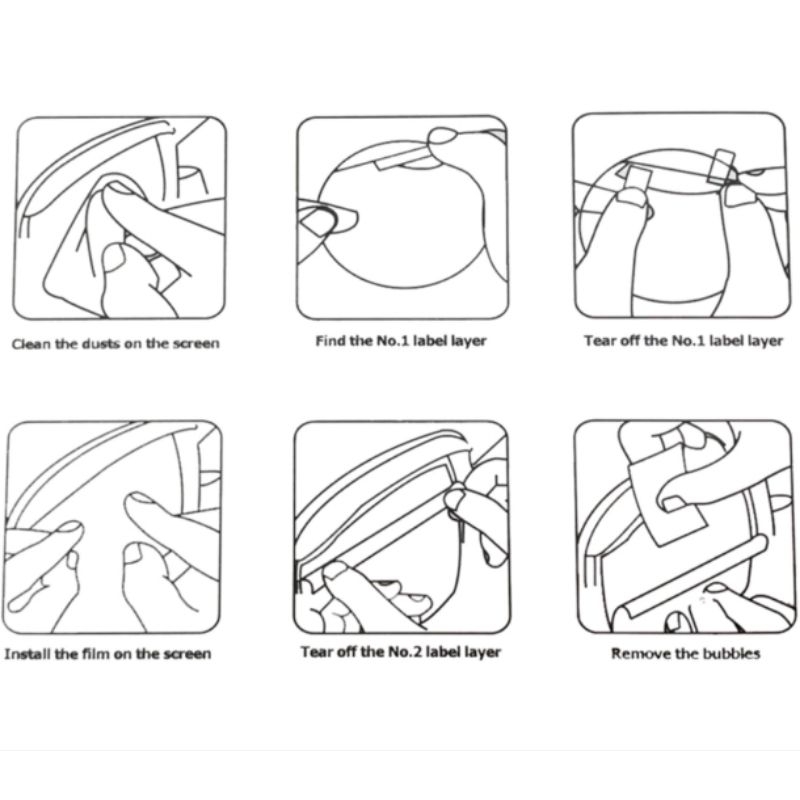 Clean the dusts on the screen

Find the No.1 label layer

Tear off the No.1 label layer

Install the film on the screen

Tear off the No.2 label layer

Remove the bubbles