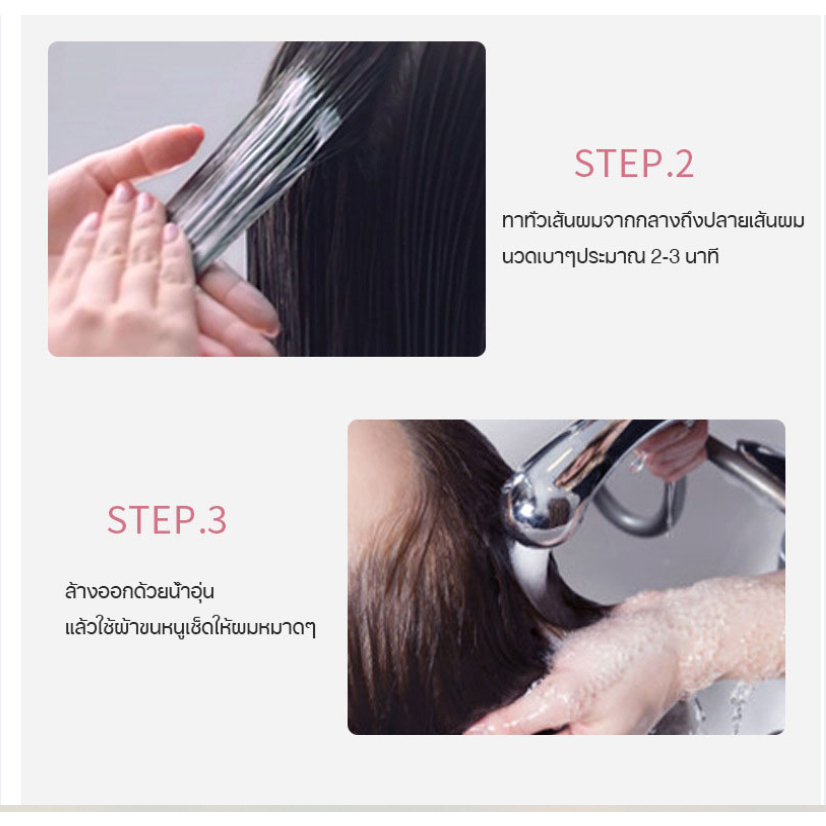 STEP.2

ทาทั่วเส้นผมจากกลางถึงปลายเส้นผม นวดเบาๆประมาณ 2-3 นาที

STEP.3

ล้างออกด้วยน้ำอุ่น แล้วใช้ผ้าขนหนูเช็ดให้ผมหมาดๆ