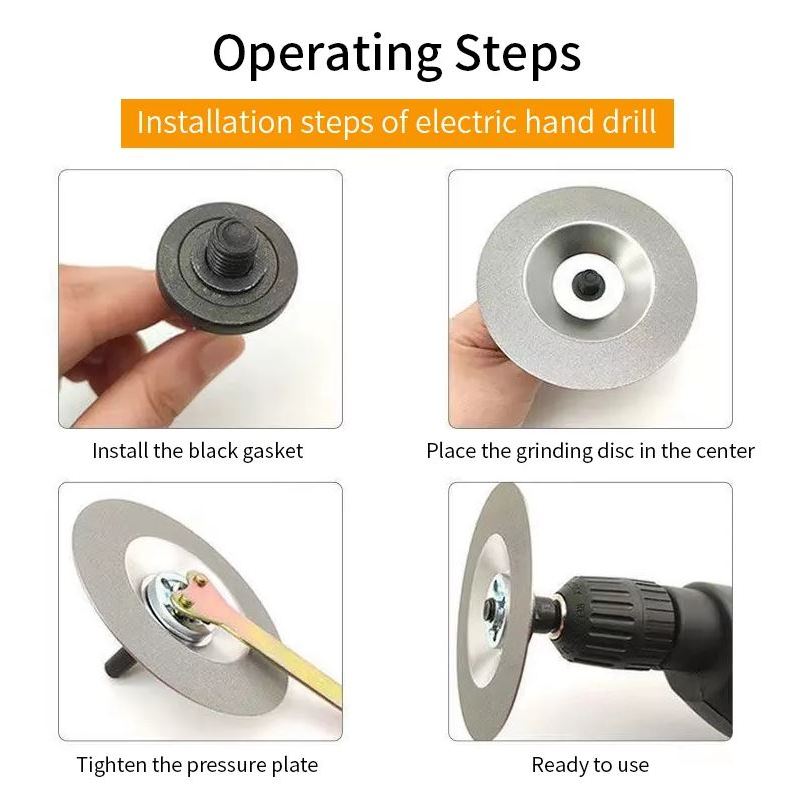 Operating Steps

Installation steps of electric hand drill

Install the black gasket

Place the grinding disc in the center

Tighten the pressure plate

Ready to use