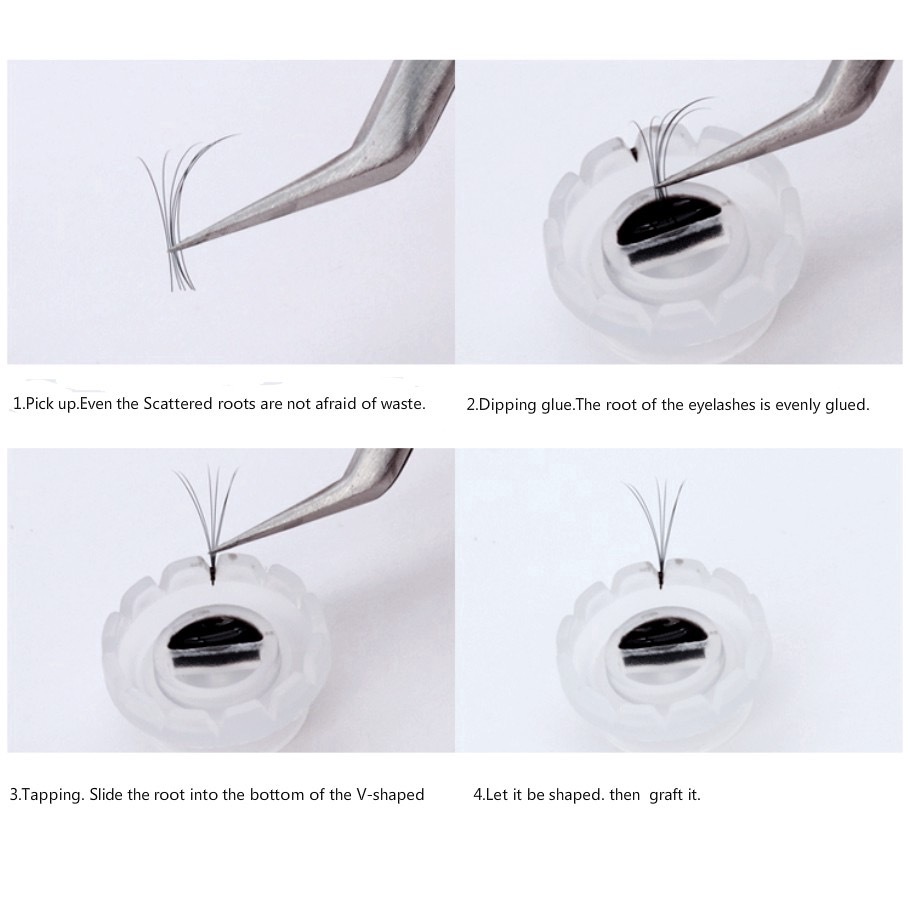 1.Pick up.Even the Scattered roots are not afraid of waste.

2.Dipping glue.The root of the eyelashes is evenly glued.

3.Tapping. Slide the root into the bottom of the V-shaped

4.Let it be shaped. then graft it.