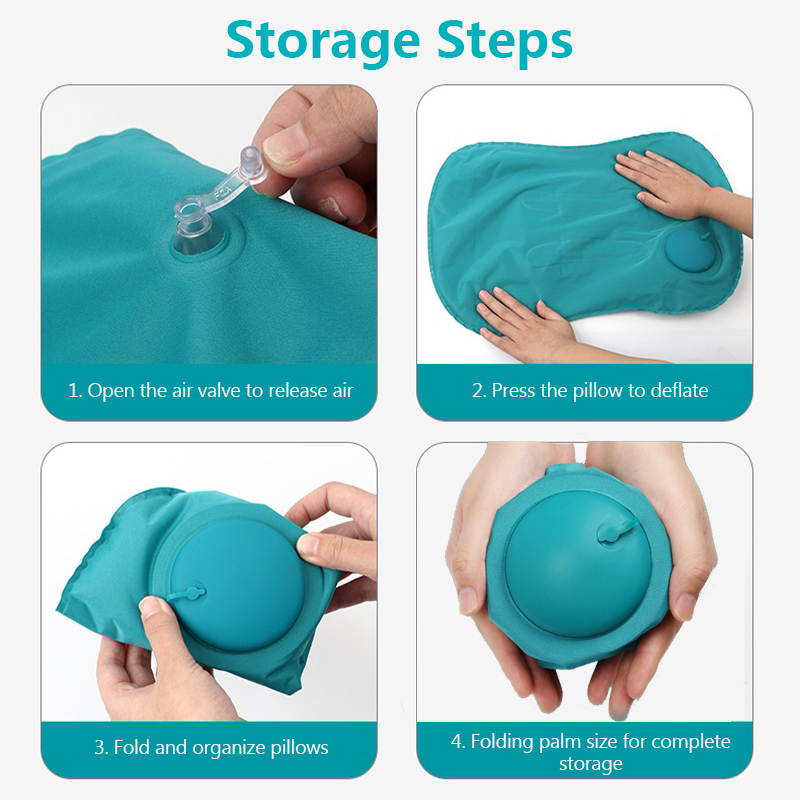 Storage Steps

1. Open the air valve to release air

2. Press the pillow to deflate

3. Fold and organize pillows

4. Folding palm size for complete storage