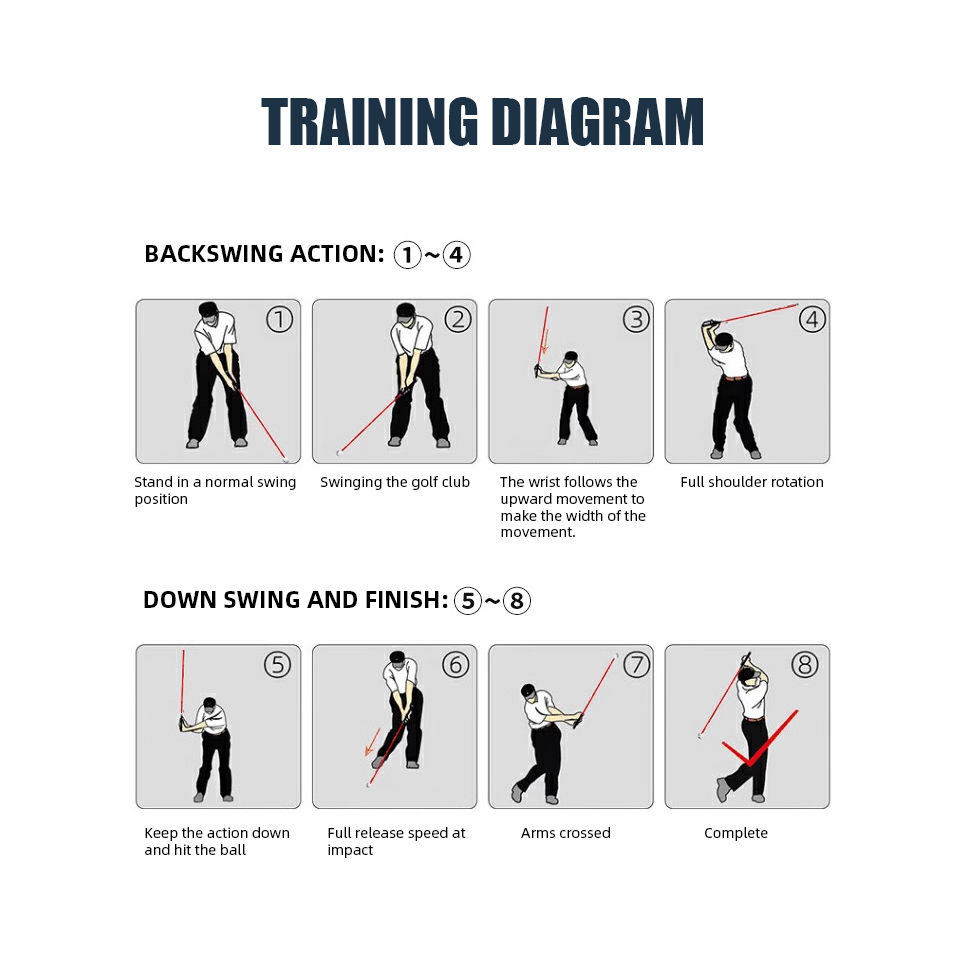 TRAINING DIAGRAM

BACKSWING ACTION: ①~④

①

②

③

④

Stand in a normal swing position

Swinging the golf club

The wrist follows the upward movement to make the width of the movement.

Full shoulder rotation

DOWN SWING AND FINISH: ⑤~⑧

⑤

⑥

⑦

⑧

Keep the action down and hit the ball

Full release speed at impact

Arms crossed

Complete