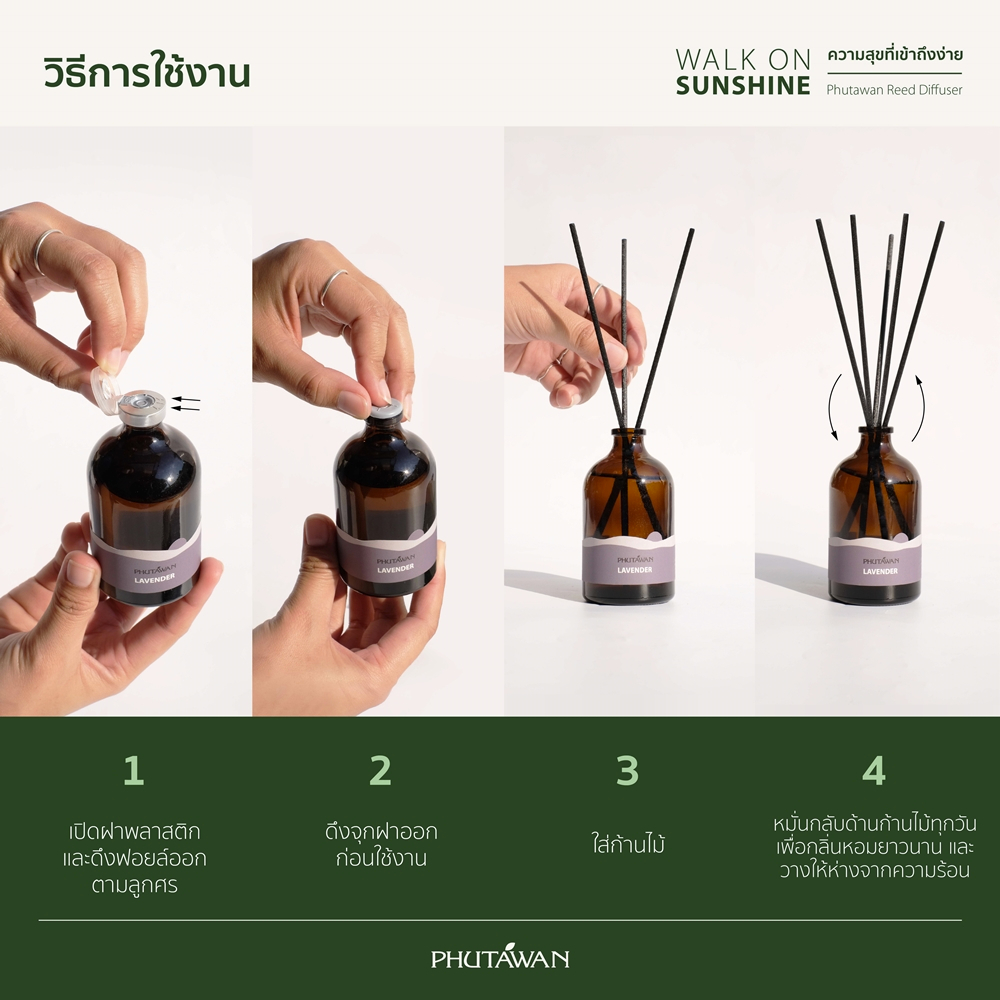 วิธีการใช้งาน

WALK ON SUNSHINE

ความสุขที่เข้าถึงง่าย

Phutawan Reed Diffuser

PHUTAWAN
LAVENDER

PHUTAWAN
LAVENDER

PHUTAWAN
LAVENDER

PHUTAWAN
LAVENDER

1

เปิดฝาพลาสติก และดึงฟอยล์ออก ตามลูกศร

2

ดึงจุกฝาออก ก่อนใช้งาน

3

ใส่ก้านไม้

4

หมั่นกลับด้านก้านไม้ทุกวัน เพื่อกลิ่นหอมยาวนาน และ วางให้ห่างจากความร้อน

PHUTAWAN