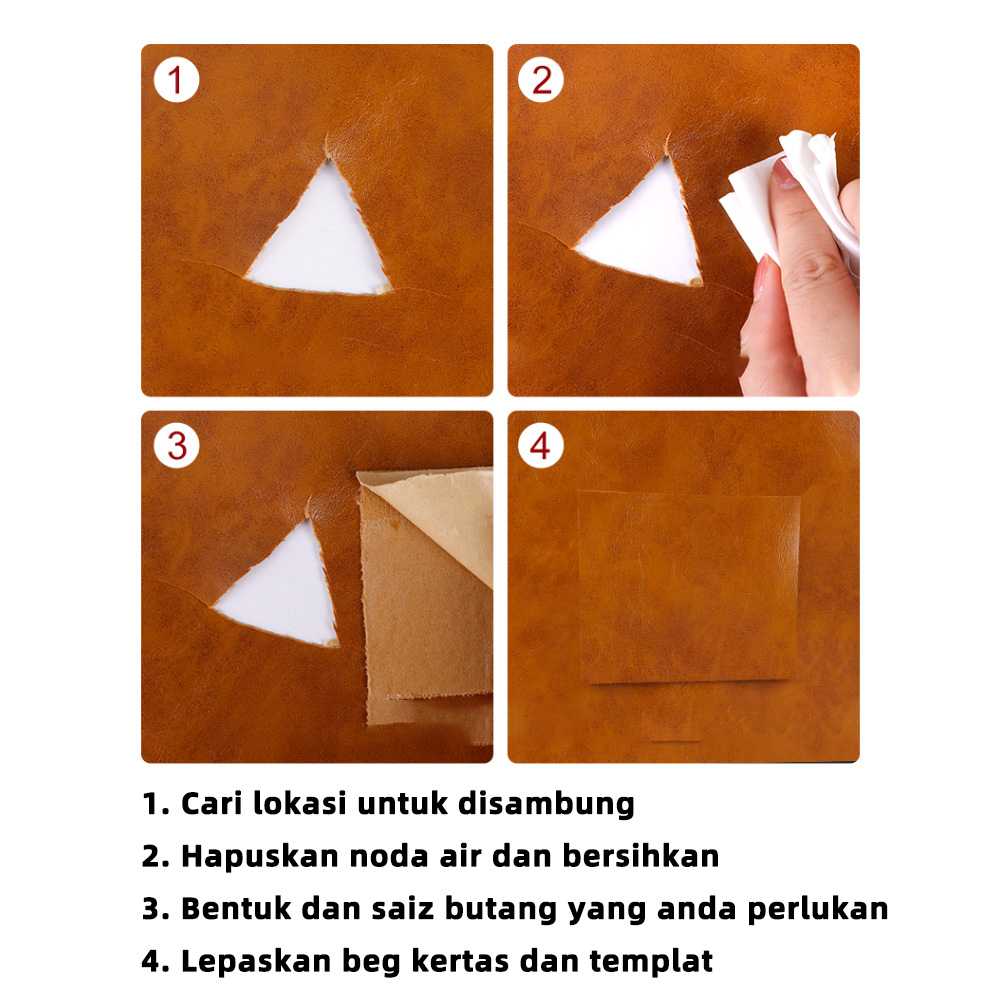 1

2

3

4

1. Cari lokasi untuk disambung
2. Hapuskan noda air dan bersihkan
3. Bentuk dan saiz butang yang anda perlukan
4. Lepaskan beg kertas dan templat