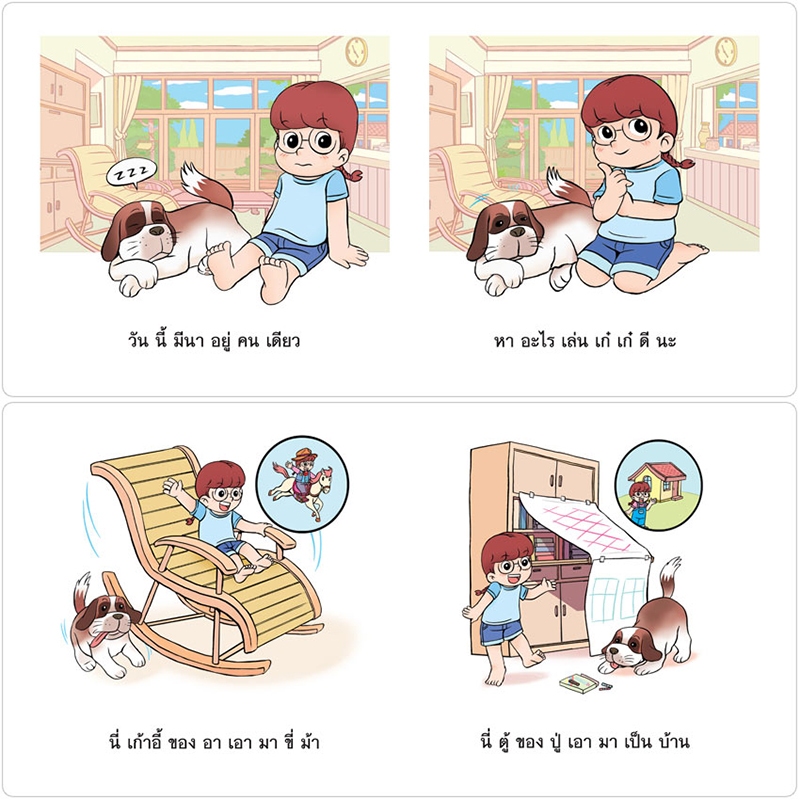 zzz

วัน นี้ มีนา อยู่ คน เดียว

หา อะไร เล่น เก๋ เก๋ ดี นะ

นี่ เก้าอี้ ของ อา เอา มา ขี่ ม้า

นี่ ตู้ ของ ปู่ เอา มา เป็น บ้าน