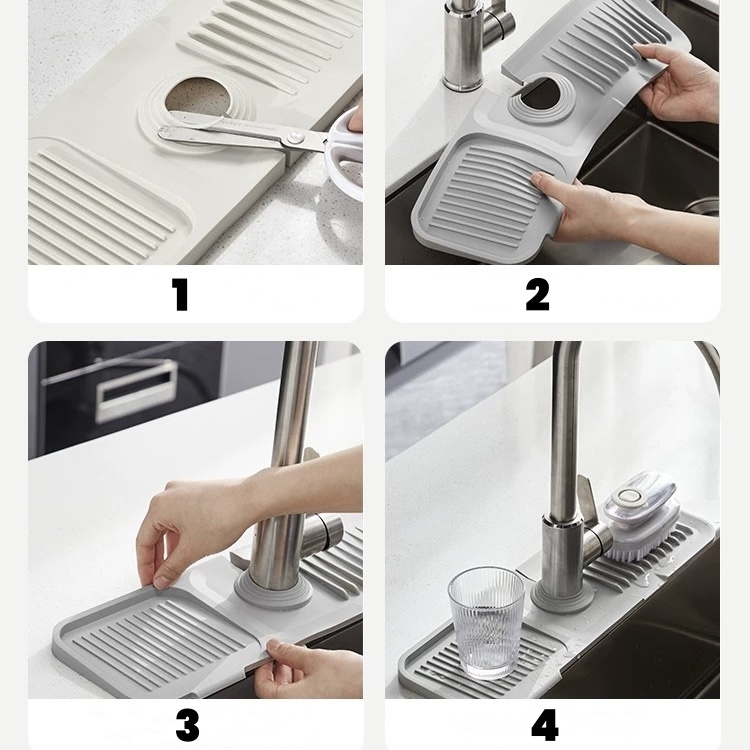 1

2

3

4