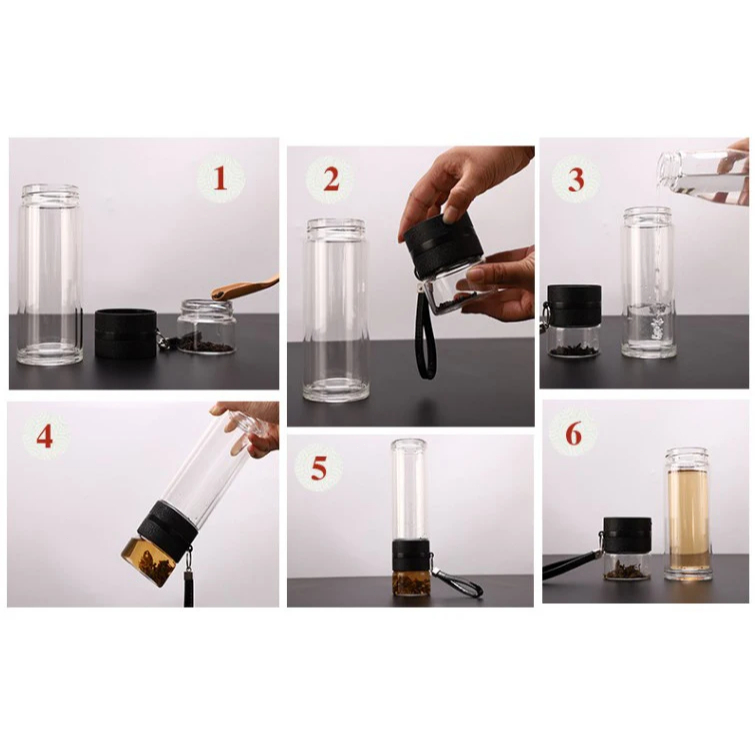 1

2

3

4

5

6