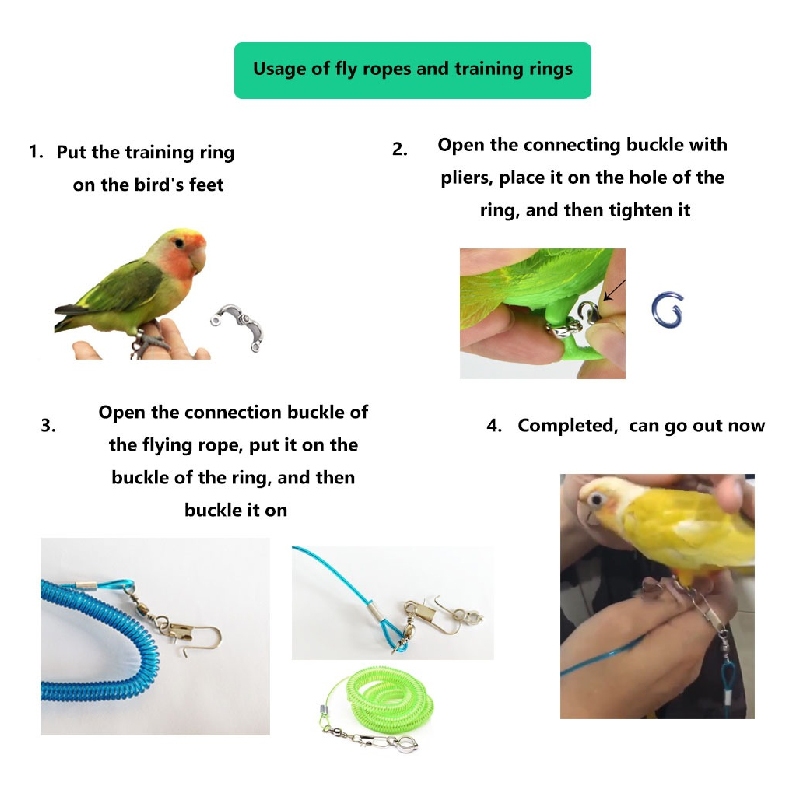 Usage of fly ropes and training rings

1. Put the training ring on the bird's feet

2. Open the connecting buckle with pliers, place it on the hole of the ring, and then tighten it

3. Open the connection buckle of the flying rope, put it on the buckle of the ring, and then buckle it on

4. Completed, can go out now