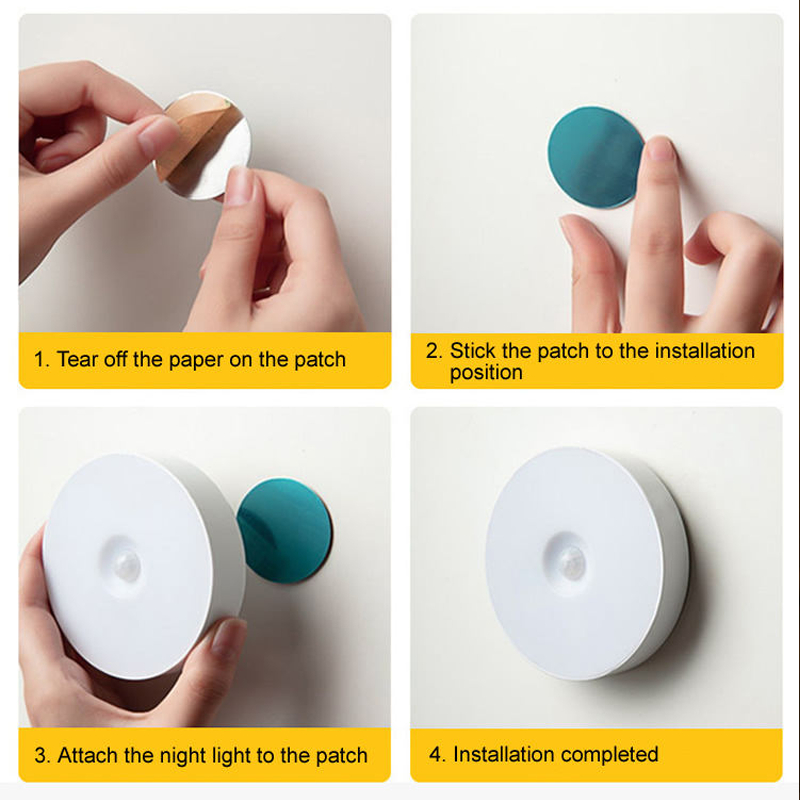 1. Tear off the paper on the patch

2. Stick the patch to the installation position

3. Attach the night light to the patch

4. Installation completed