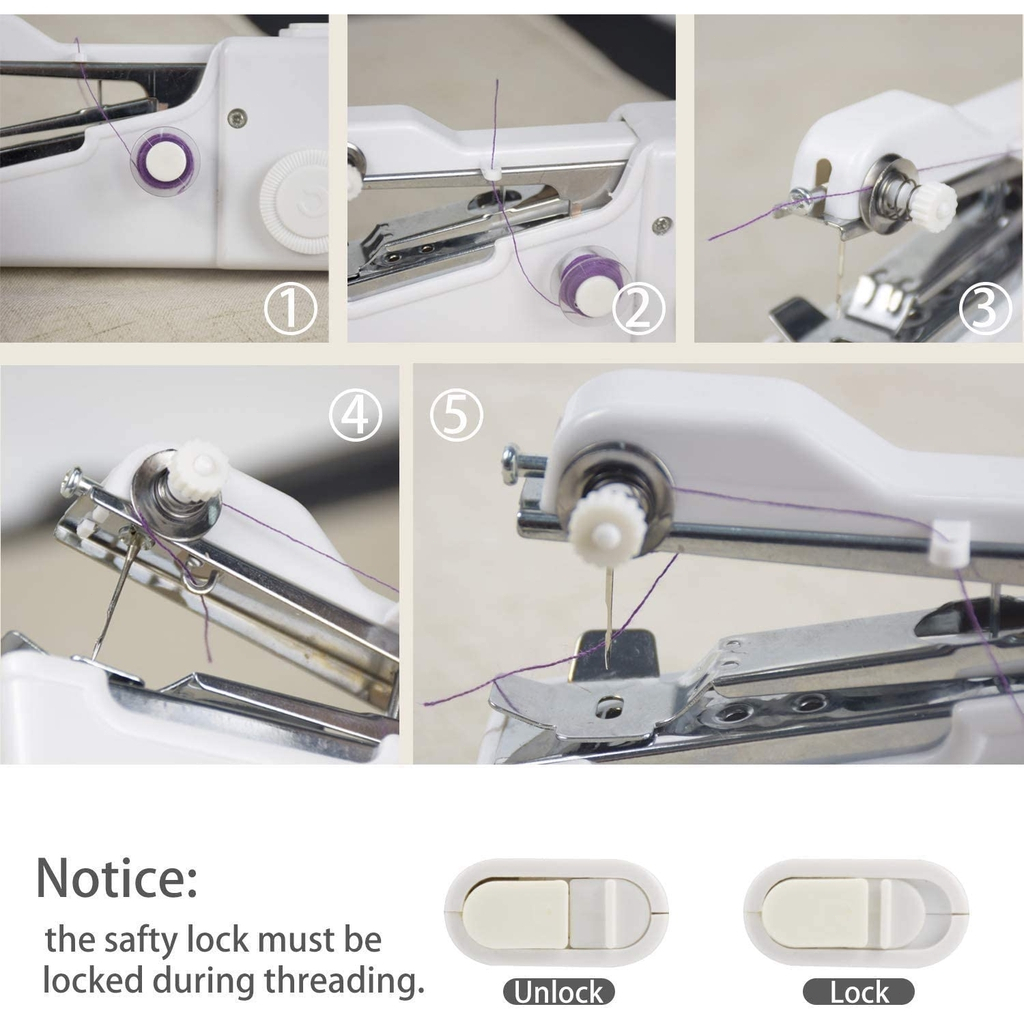 ①

②

③

④

⑤

Notice:
the safty lock must be locked during threading.

Unlock

Lock