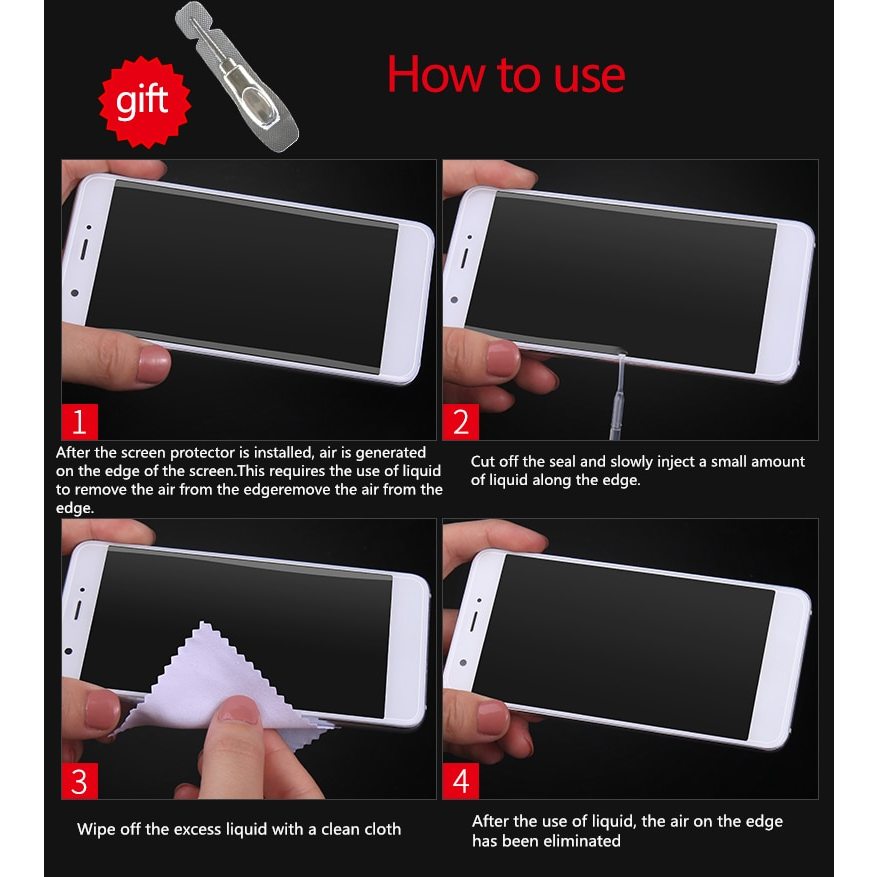 gift

How to use

1

After the screen protector is installed, air is generated on the edge of the screen.This requires the use of liquid to remove the air from the edgeremove the air from the edge.

2

Cut off the seal and slowly inject a small amount of liquid along the edge.

3

Wipe off the excess liquid with a clean cloth

4

After the use of liquid, the air on the edge has been eliminated